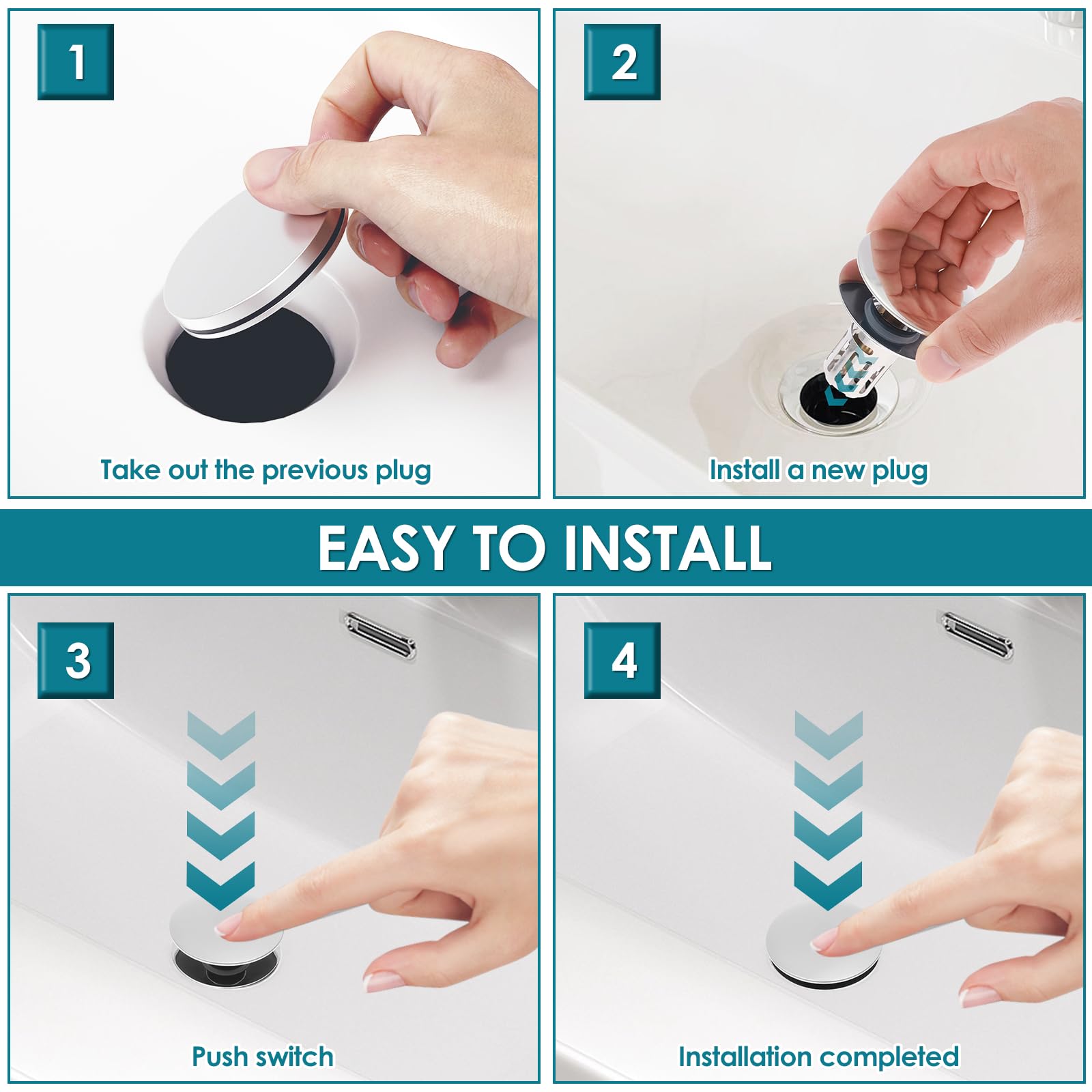 1

Take out the previous plug

2

Install a new plug

EASY TO INSTALL

3

Push switch

4

Installation completed