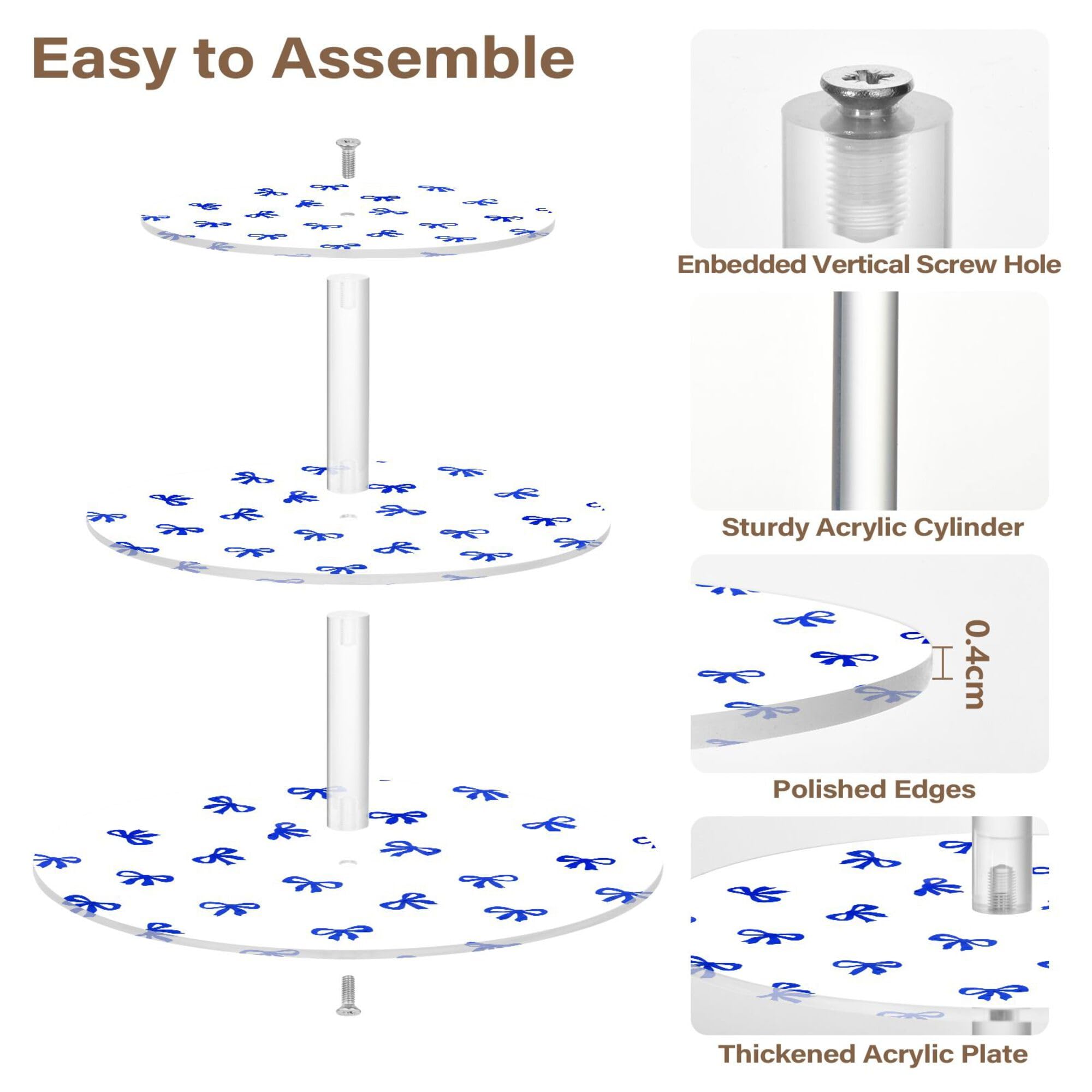 Easy to Assemble

Enbedded Vertical Screw Hole

Sturdy Acrylic Cylinder

0.4cm

Polished Edges

Thickened Acrylic Plate