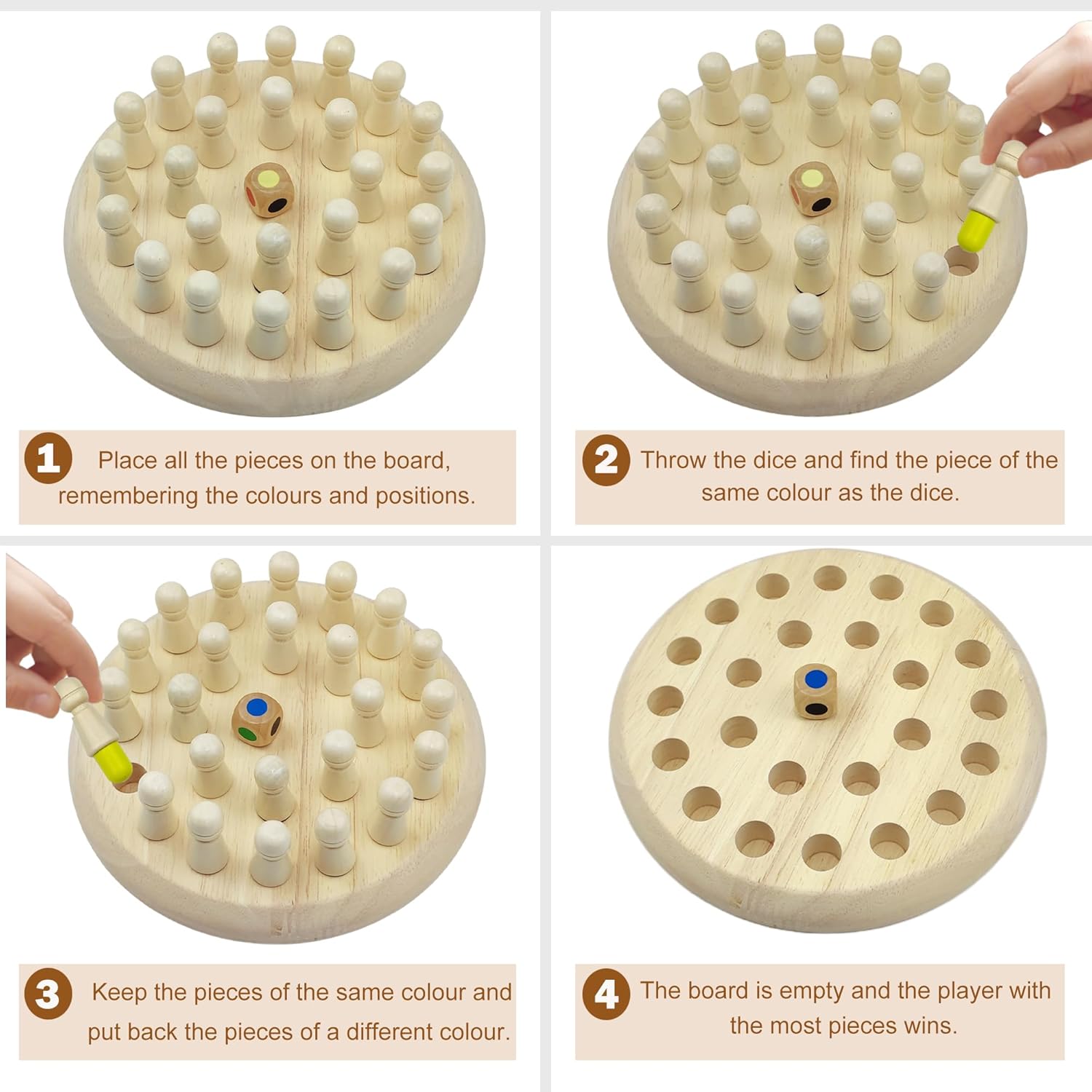 1 Place all the pieces on the board, remembering the colours and positions.

2 Throw the dice and find the piece of the same colour as the dice.

3 Keep the pieces of the same colour and put back the pieces of a different colour.

4 The board is empty and the player with the most pieces wins.