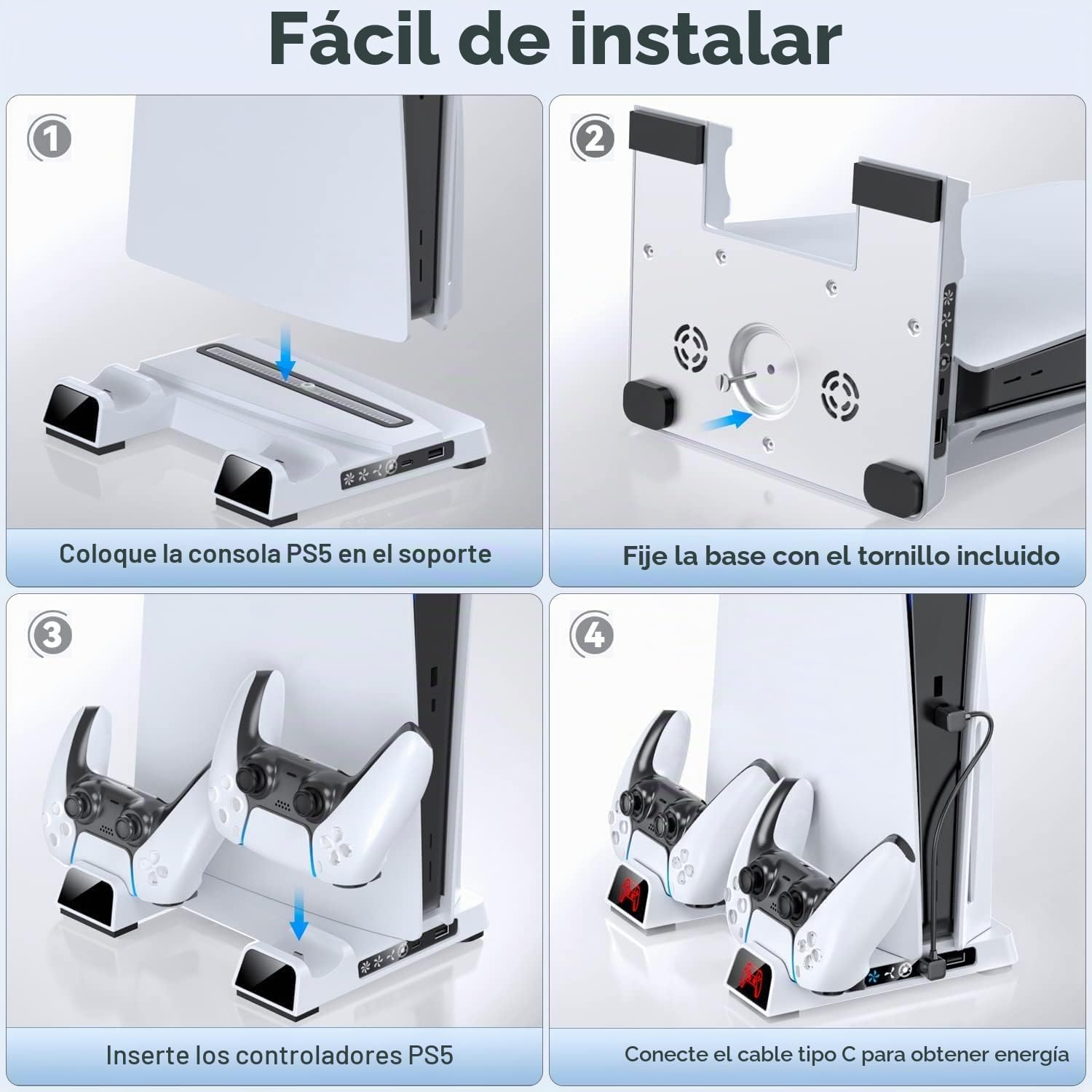 Fácil de instalar

1

Coloque la consola PS5 en el soporte

2

Fije la base con el tornillo incluido

3

Inserte los controladores PS5

4

Conecte el cable tipo C para obtener energía