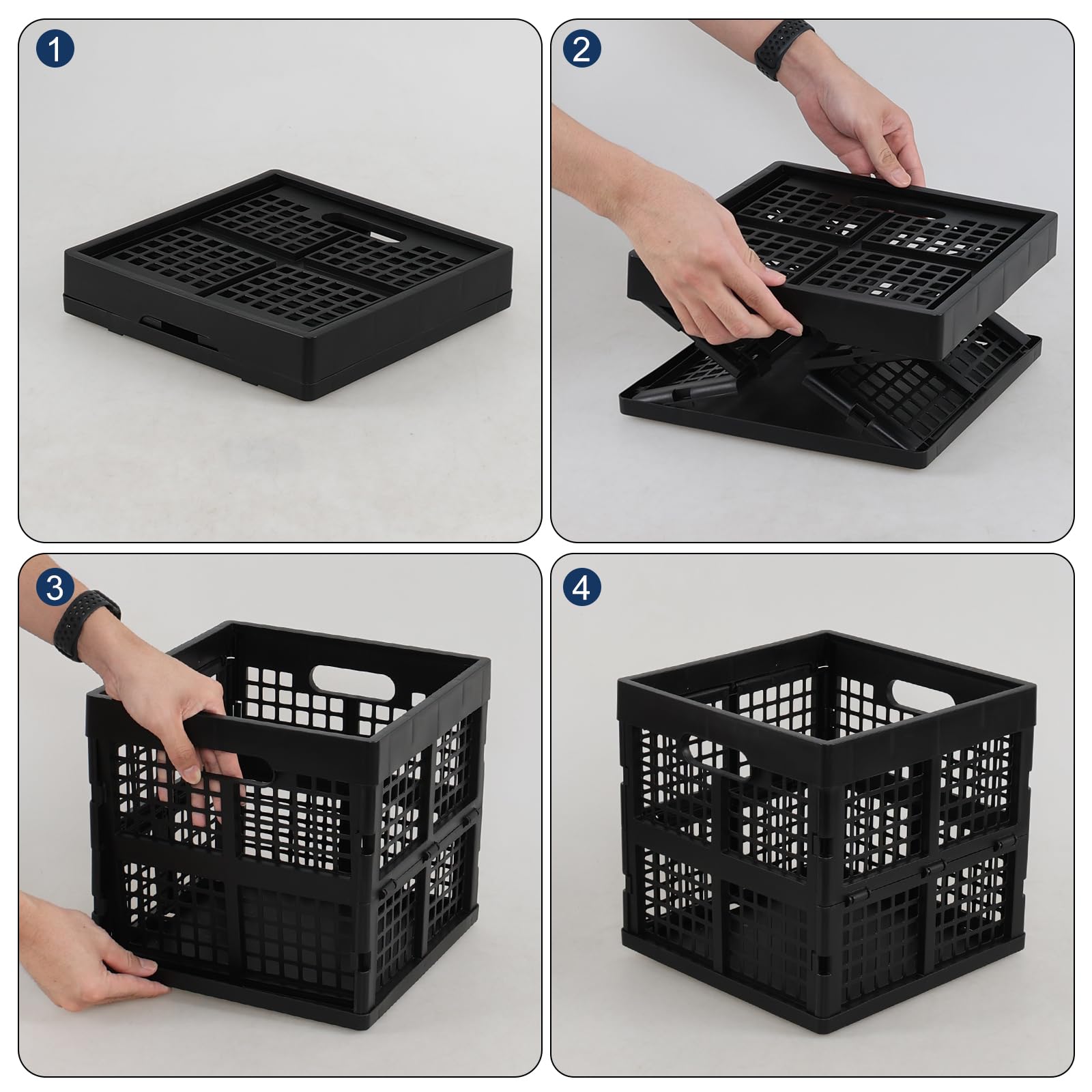 1

2

3

4