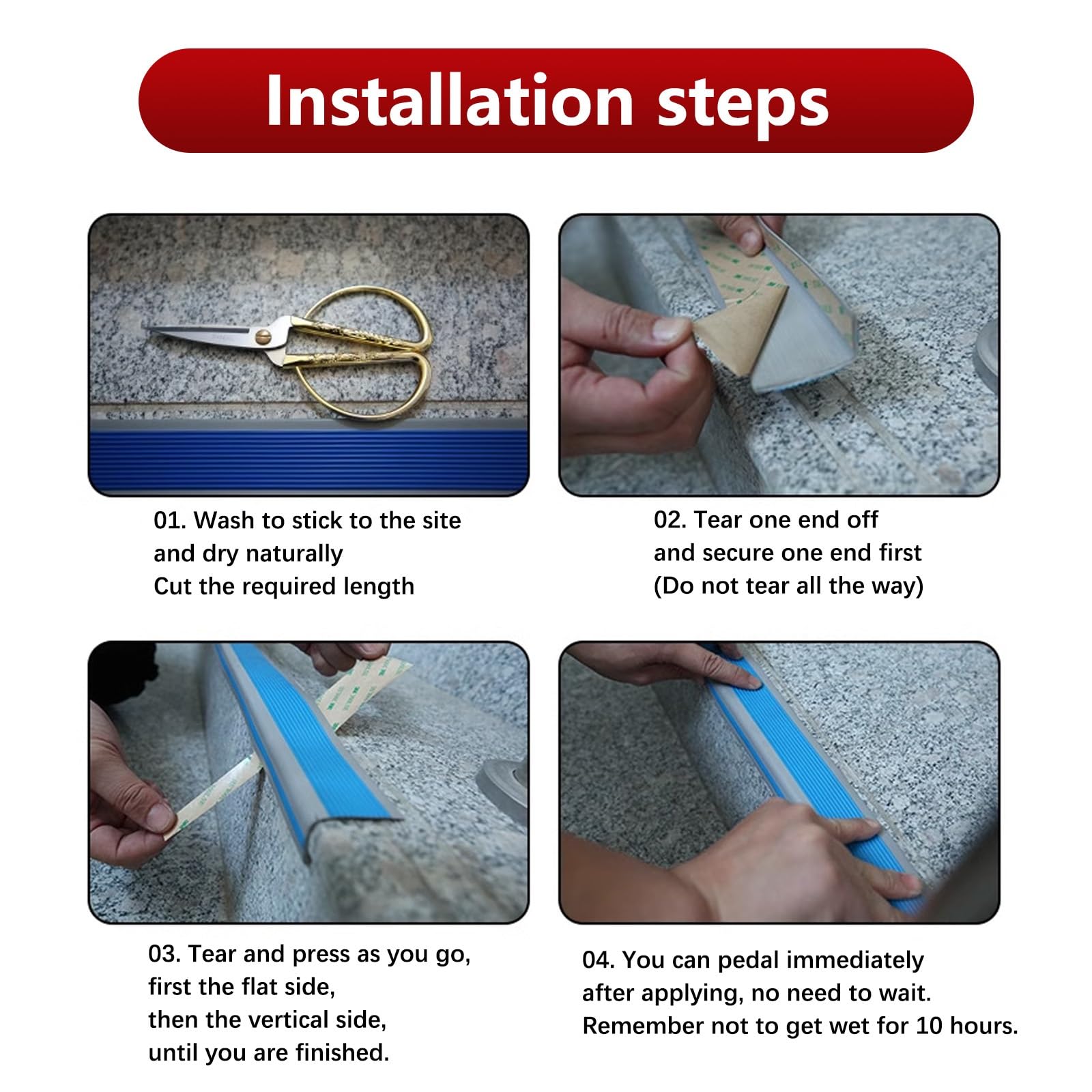 Installation steps

01. Wash to stick to the site and dry naturally
Cut the required length

02. Tear one end off and secure one end first
(Do not tear all the way)

03. Tear and press as you go, first the flat side, then the vertical side, until you are finished.

04. You can pedal immediately after applying, no need to wait.
Remember not to get wet for 10 hours.