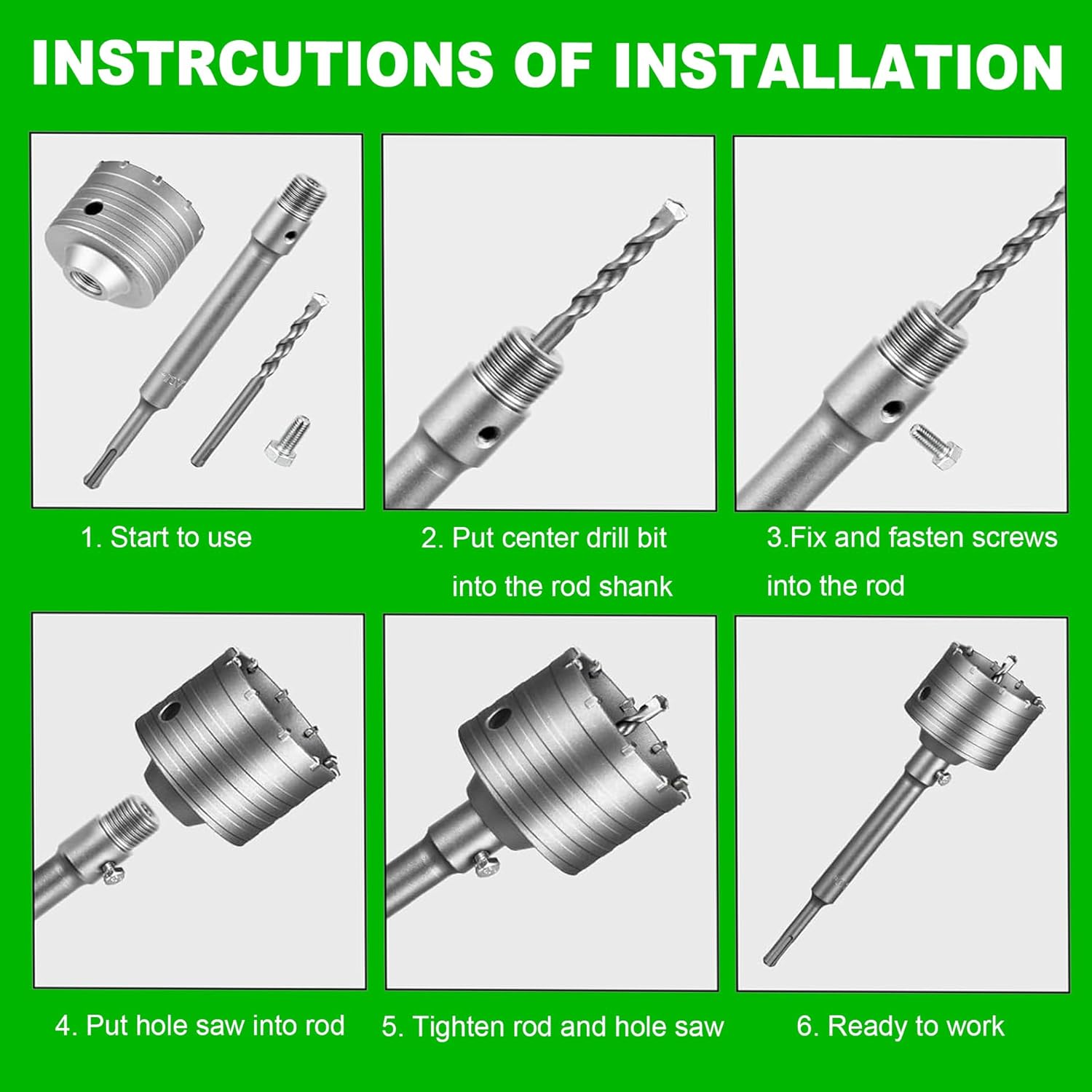 INSTRCUTIONS OF INSTALLATION

1. Start to use

2. Put center drill bit into the rod shank

3.Fix and fasten screws into the rod

4. Put hole saw into rod

5. Tighten rod and hole saw

6. Ready to work