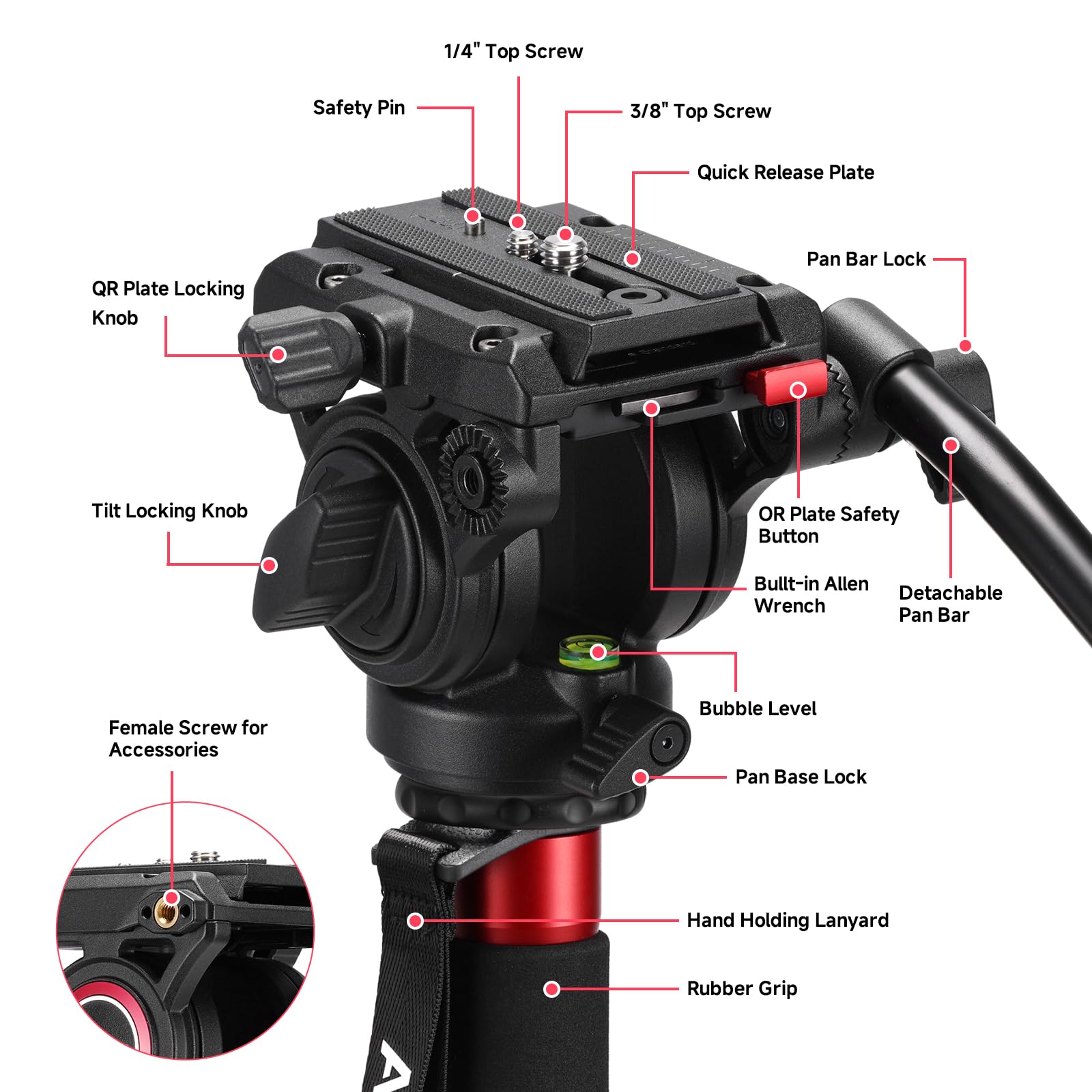 1/4" Top Screw

Safety Pin

3/8" Top Screw

Quick Release Plate

Pan Bar Lock

QR Plate Locking Knob

Tilt Locking Knob

OR Plate Safety Button

Bullt-in Allen Wrench

Detachable Pan Bar

Bubble Level

Female Screw for Accessories

Pan Base Lock

Hand Holding Lanyard

Rubber Grip