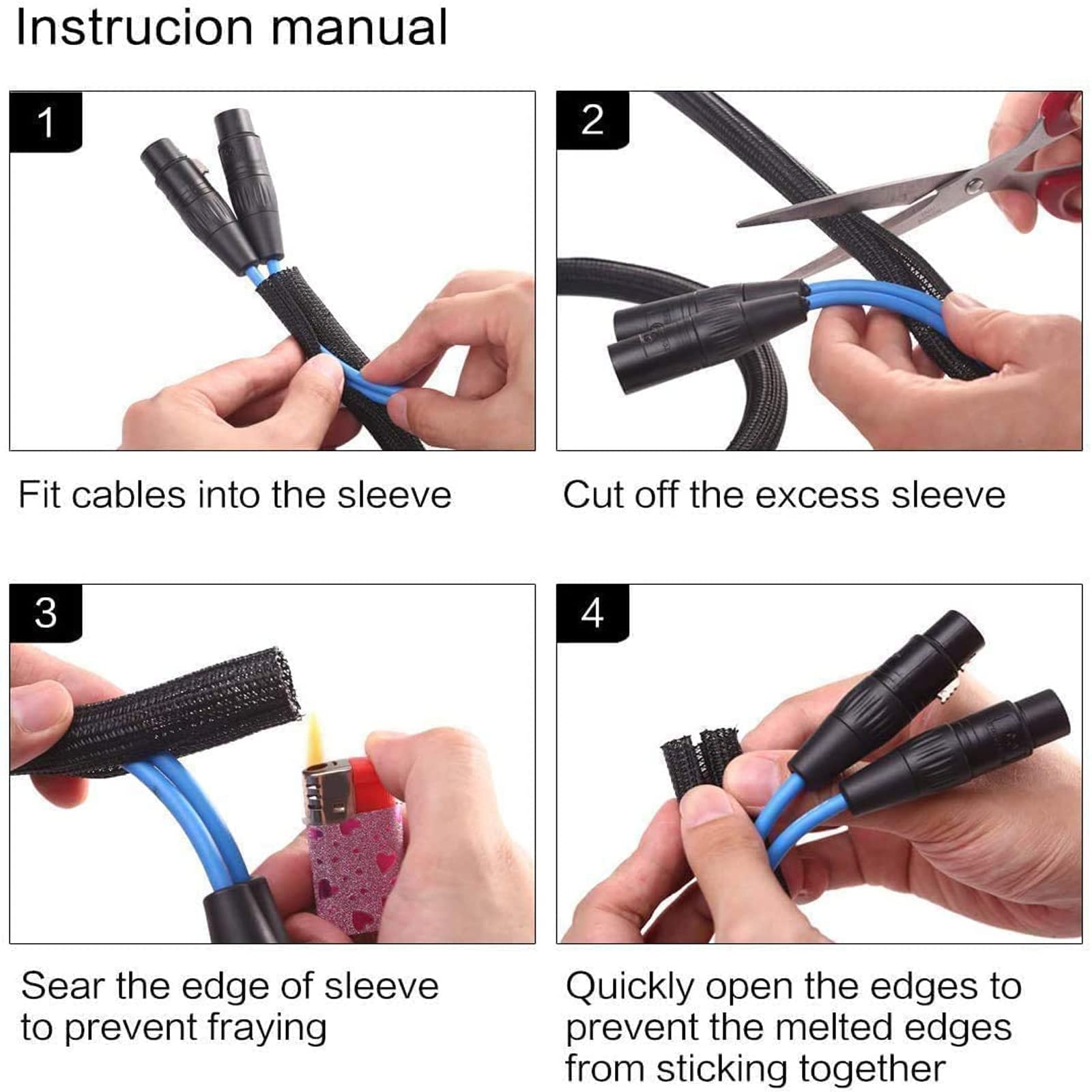 Instrucion manual

1

Fit cables into the sleeve

2

Cut off the excess sleeve

3

Sear the edge of sleeve to prevent fraying

4

Quickly open the edges to prevent the melted edges from sticking together