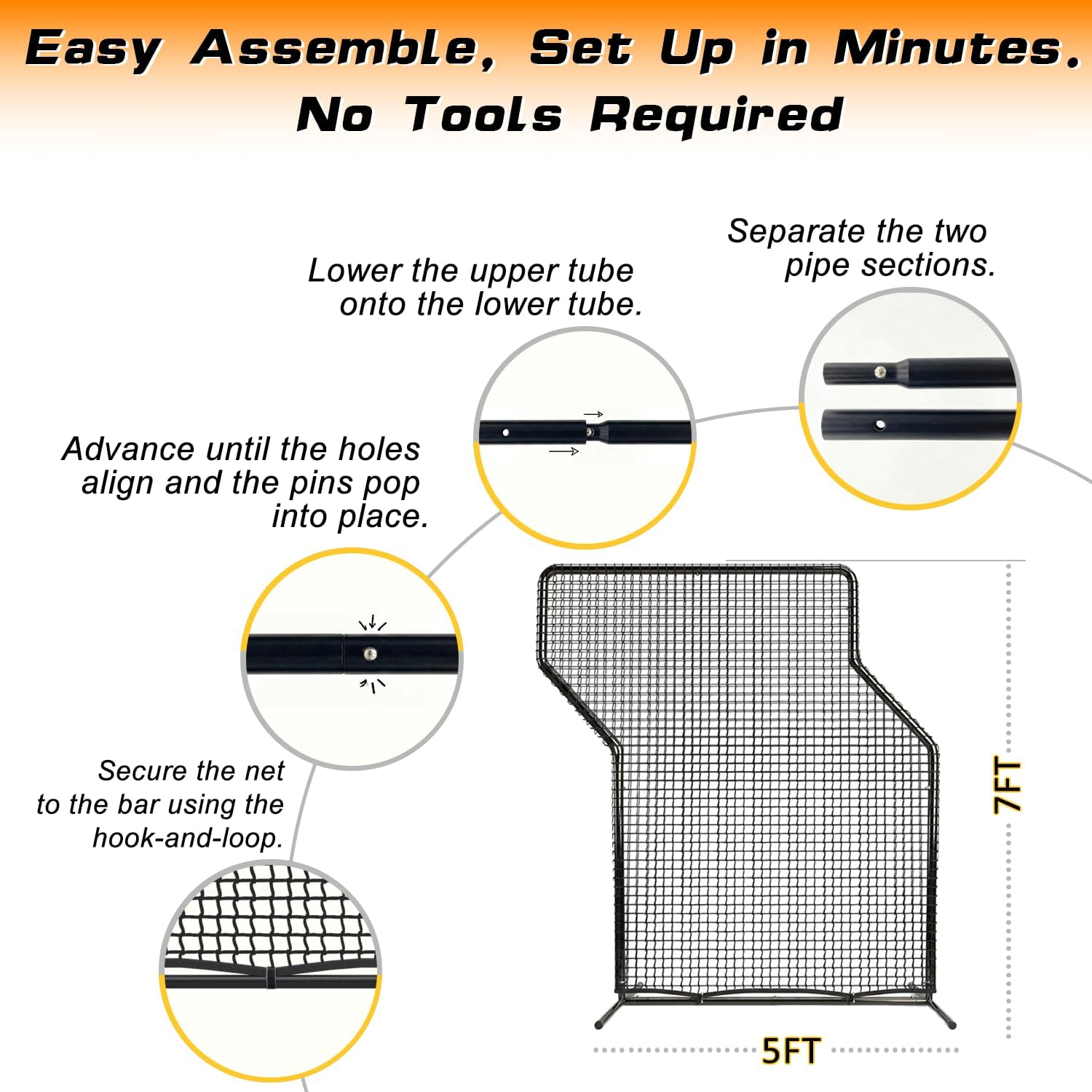 Easy Assemble, Set Up in Minutes. No Tools Required

Separate the two pipe sections.

Lower the upper tube onto the lower tube.

Advance until the holes align and the pins pop into place.

Secure the net to the bar using the hook-and-loop.

7FT

5FT