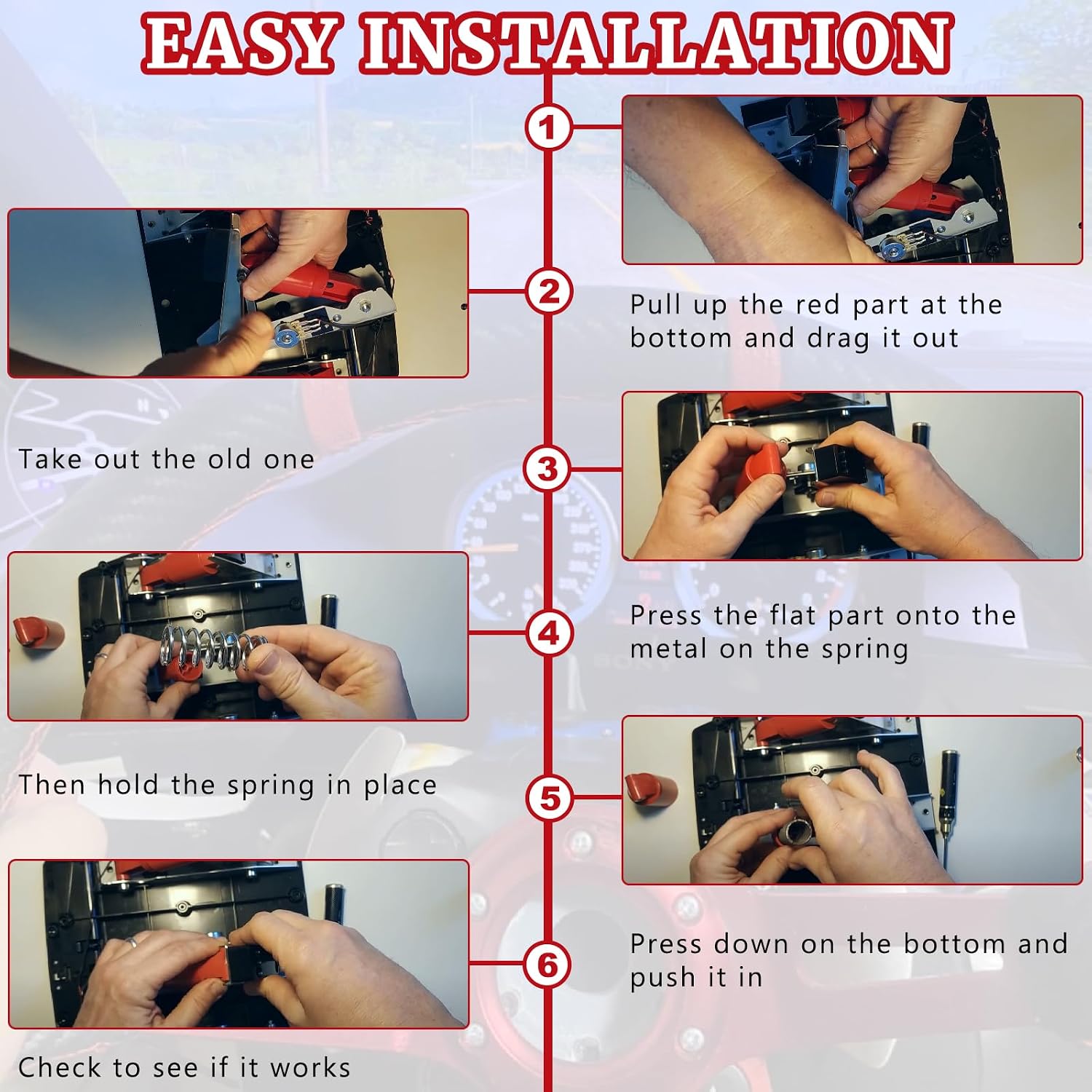 EASY INSTALLATION

1

Pull up the red part at the bottom and drag it out

2

Take out the old one

3

Press the flat part onto the metal on the spring

4

Then hold the spring in place

5

Press down on the bottom and push it in

6

Check to see if it works