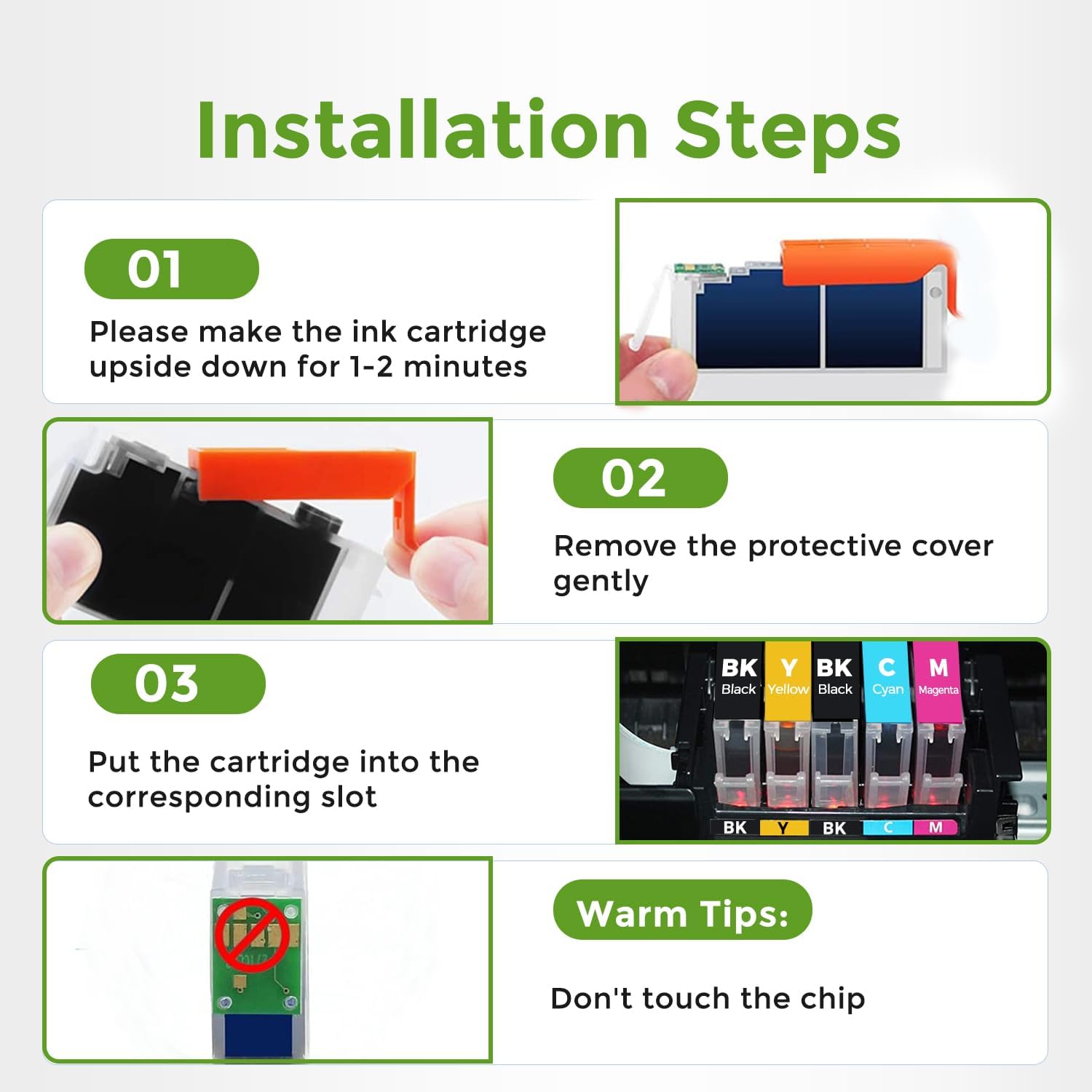 Installation Steps

01

Please make the ink cartridge upside down for 1-2 minutes

02

Remove the protective cover gently

03

Put the cartridge into the corresponding slot

BK Black
Y Yellow
BK Black
C Cyan
M Magenta

BK Y BK C M

Warm Tips:

Don't touch the chip