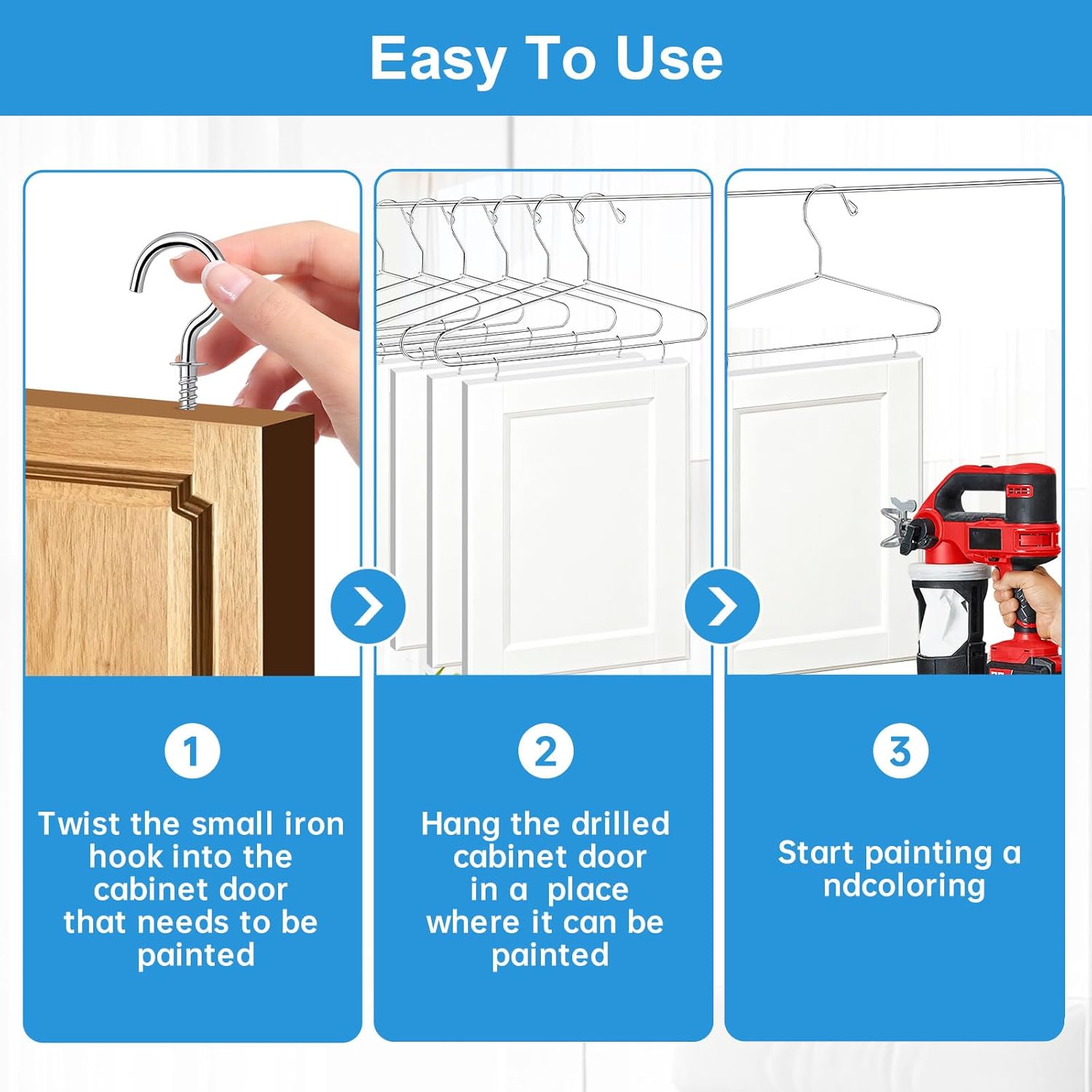 Easy To Use

1

Twist the small iron hook into the cabinet door that needs to be painted

2

Hang the drilled cabinet door in a place where it can be painted

3

Start painting a ndcoloring