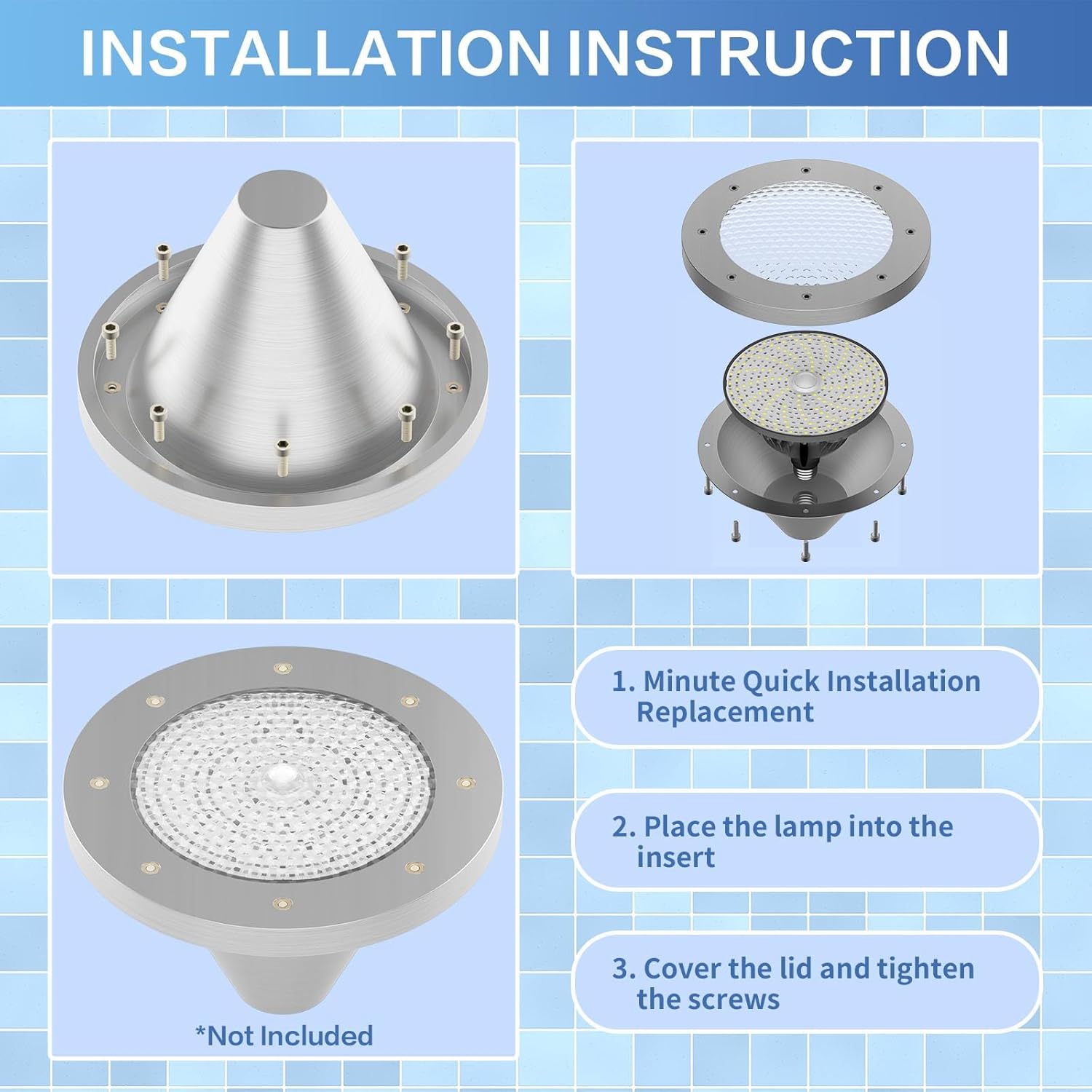 INSTALLATION INSTRUCTION

*Not Included

1. Minute Quick Installation Replacement

2. Place the lamp into the insert

3. Cover the lid and tighten the screws