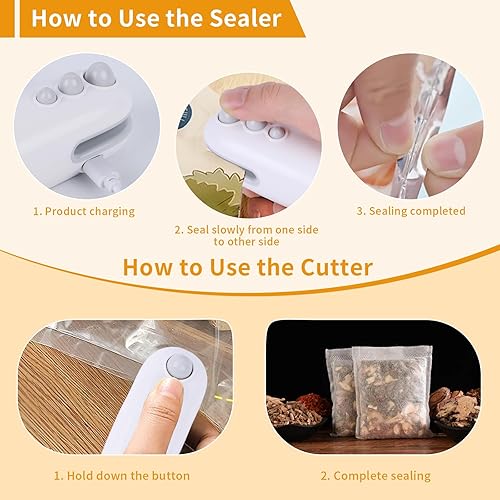 How to Use the Sealer

1. Product charging

2. Seal slowly from one side to other side

3. Sealing completed

How to Use the Cutter

1. Hold down the button

2. Complete sealing