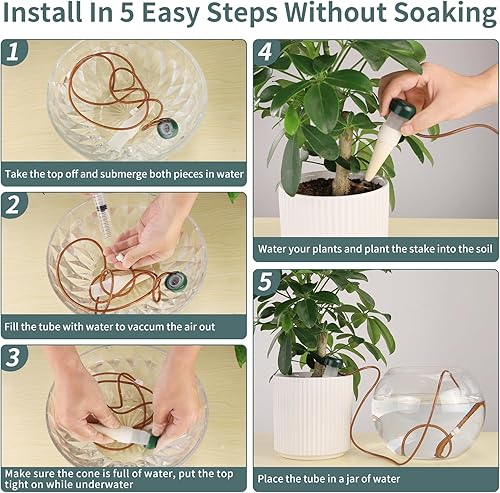 Install In 5 Easy Steps Without Soaking

1

Take the top off and submerge both pieces in water

2

Fill the tube with water to vaccum the air out

3

Make sure the cone is full of water, put the top tight on while underwater

4

Water your plants and plant the stake into the soil

5

Place the tube in a jar of water