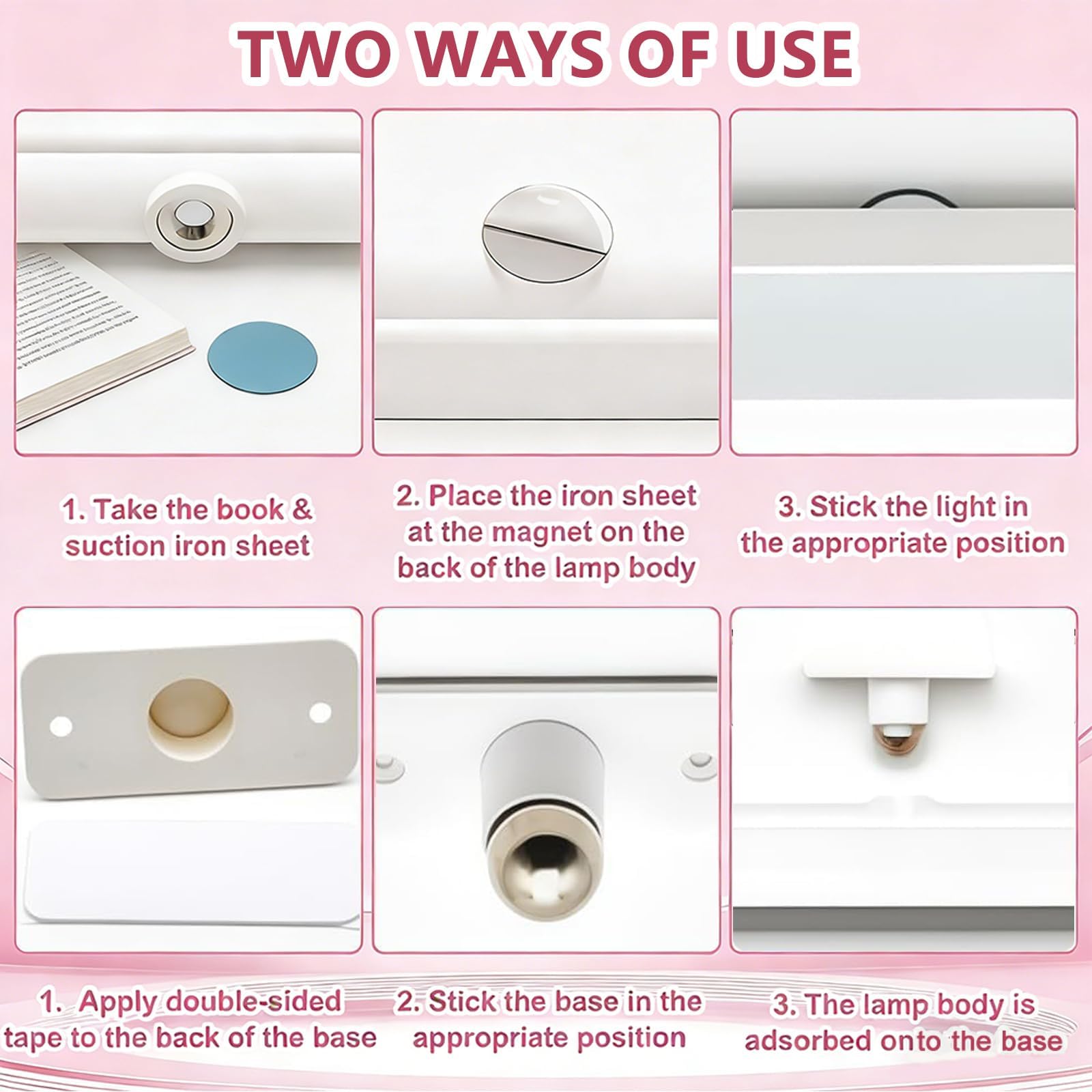 TWO WAYS OF USE

1. Take the book & suction iron sheet

2. Place the iron sheet at the magnet on the back of the lamp body

3. Stick the light in the appropriate position

1. Apply double-sided tape to the back of the base

2. Stick the base in the appropriate position

3. The lamp body is adsorbed onto the base