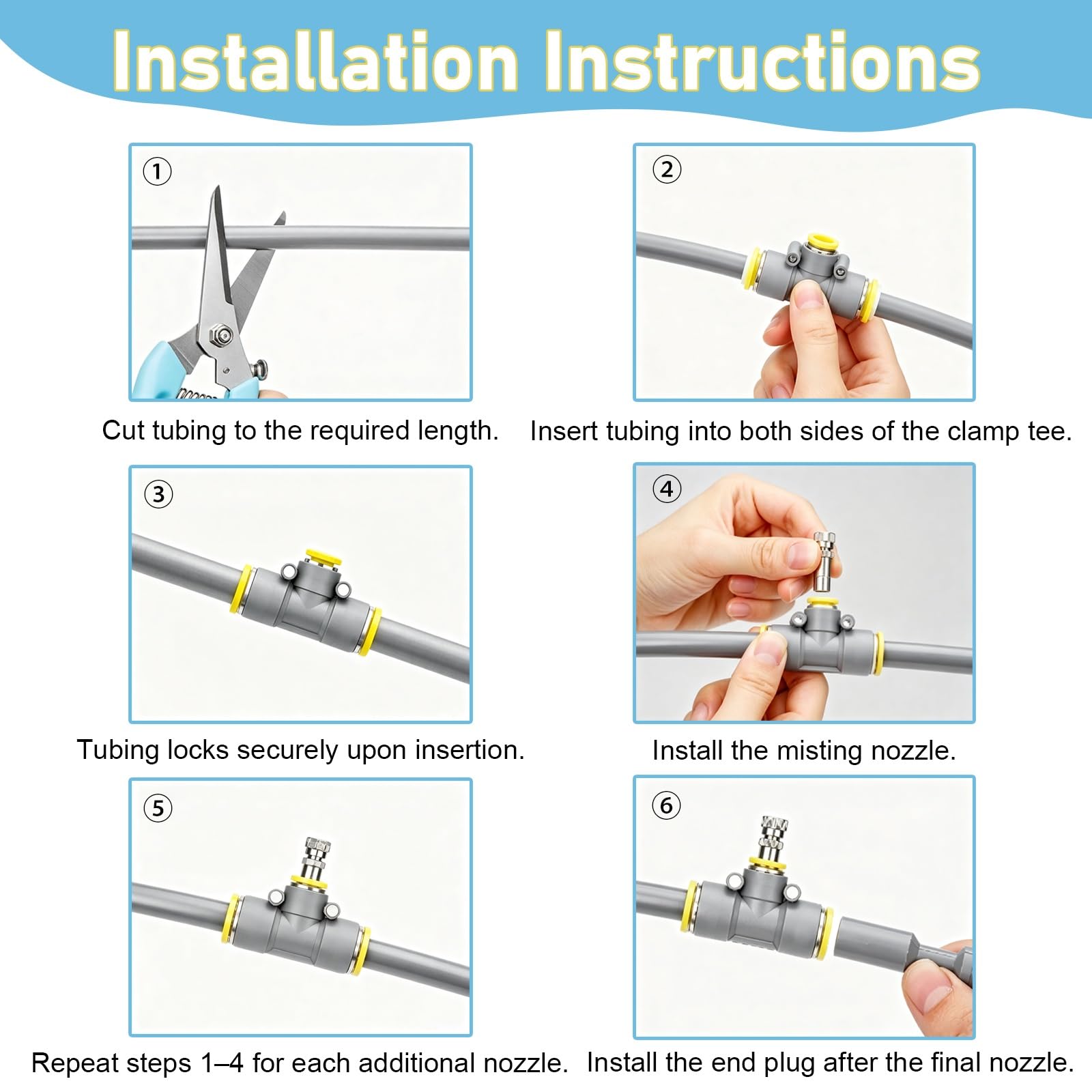 Installation Instructions

①

Cut tubing to the required length.

②

Insert tubing into both sides of the clamp tee.

③

Tubing locks securely upon insertion.

④

Install the misting nozzle.

⑤

Repeat steps 1–4 for each additional nozzle.

⑥

Install the end plug after the final nozzle.