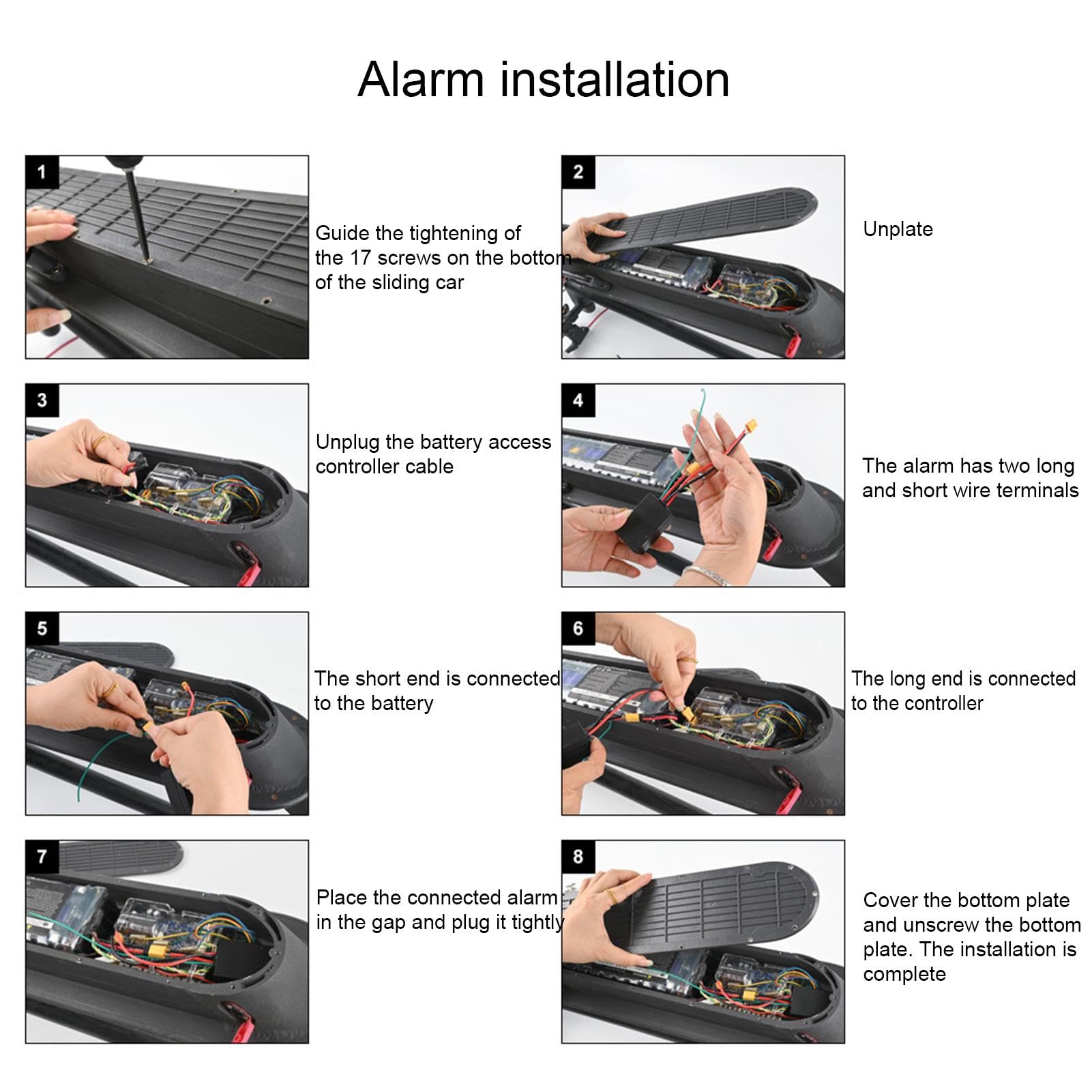 Alarm installation

1

Guide the tightening of the 17 screws on the bottom of the sliding car

2

Unplate

3

Unplug the battery access controller cable

4

The alarm has two long and short wire terminals

5

The short end is connected to the battery

6

The long end is connected to the controller

7

Place the connected alarm in the gap and plug it tightly

8

Cover the bottom plate and unscrew the bottom plate. The installation is complete