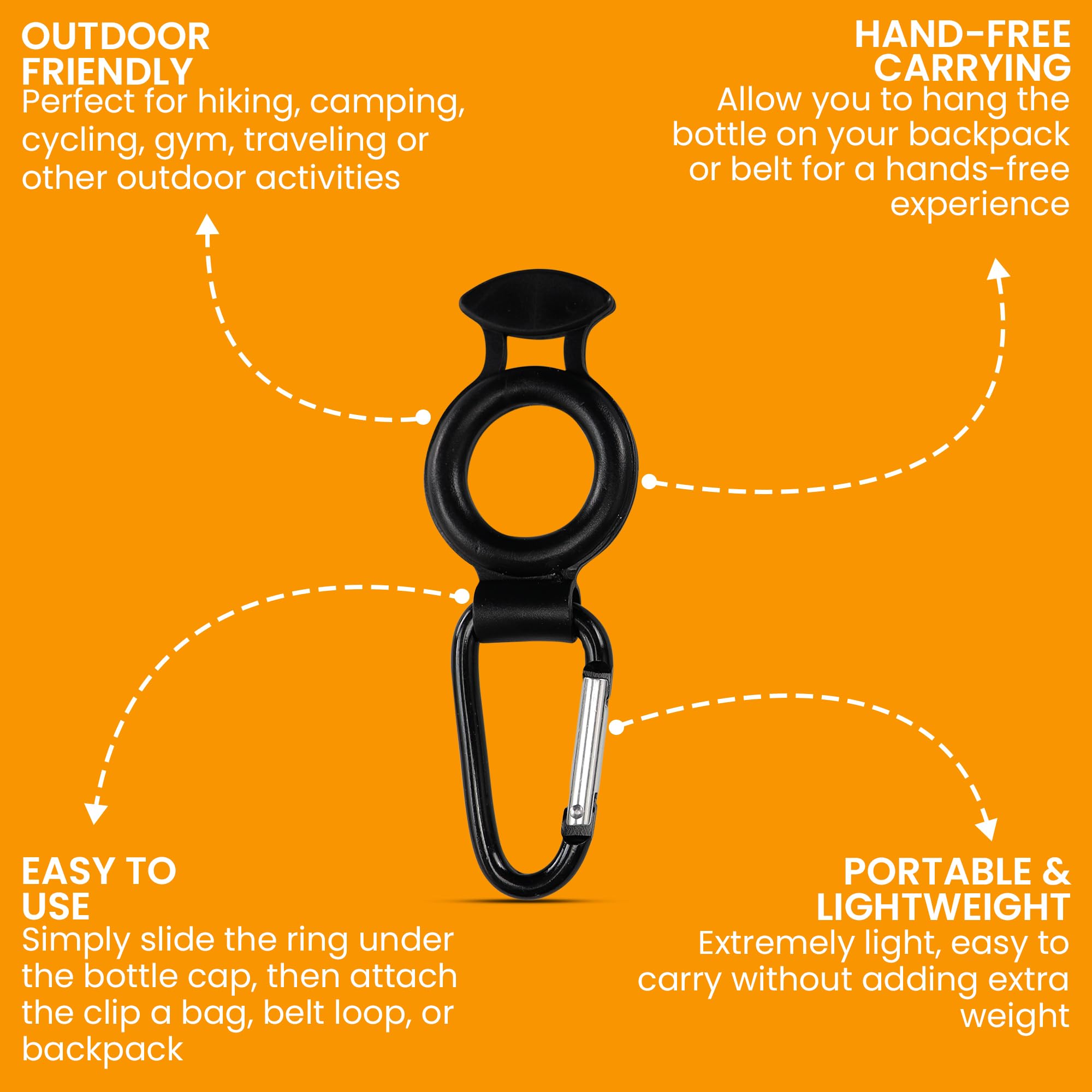 OUTDOOR FRIENDLY
Perfect for hiking, camping, cycling, gym, traveling or other outdoor activities

HAND-FREE CARRYING
Allow you to hang the bottle on your backpack or belt for a hands-free experience

EASY TO USE
Simply slide the ring under the bottle cap, then attach the clip a bag, belt loop, or backpack

PORTABLE & LIGHTWEIGHT
Extremely light, easy to carry without adding extra weight