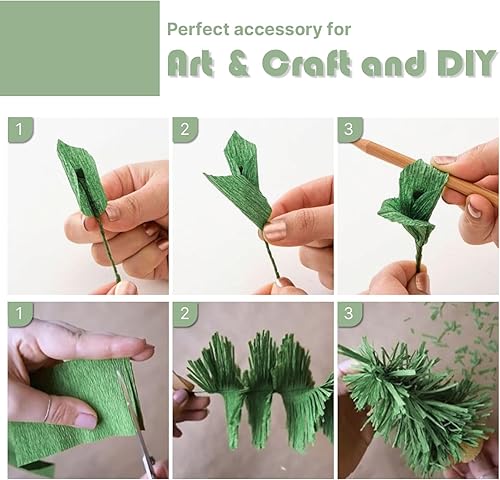 Perfect accessory for
Art & Craft and DIY

1
2
3
1
2
3