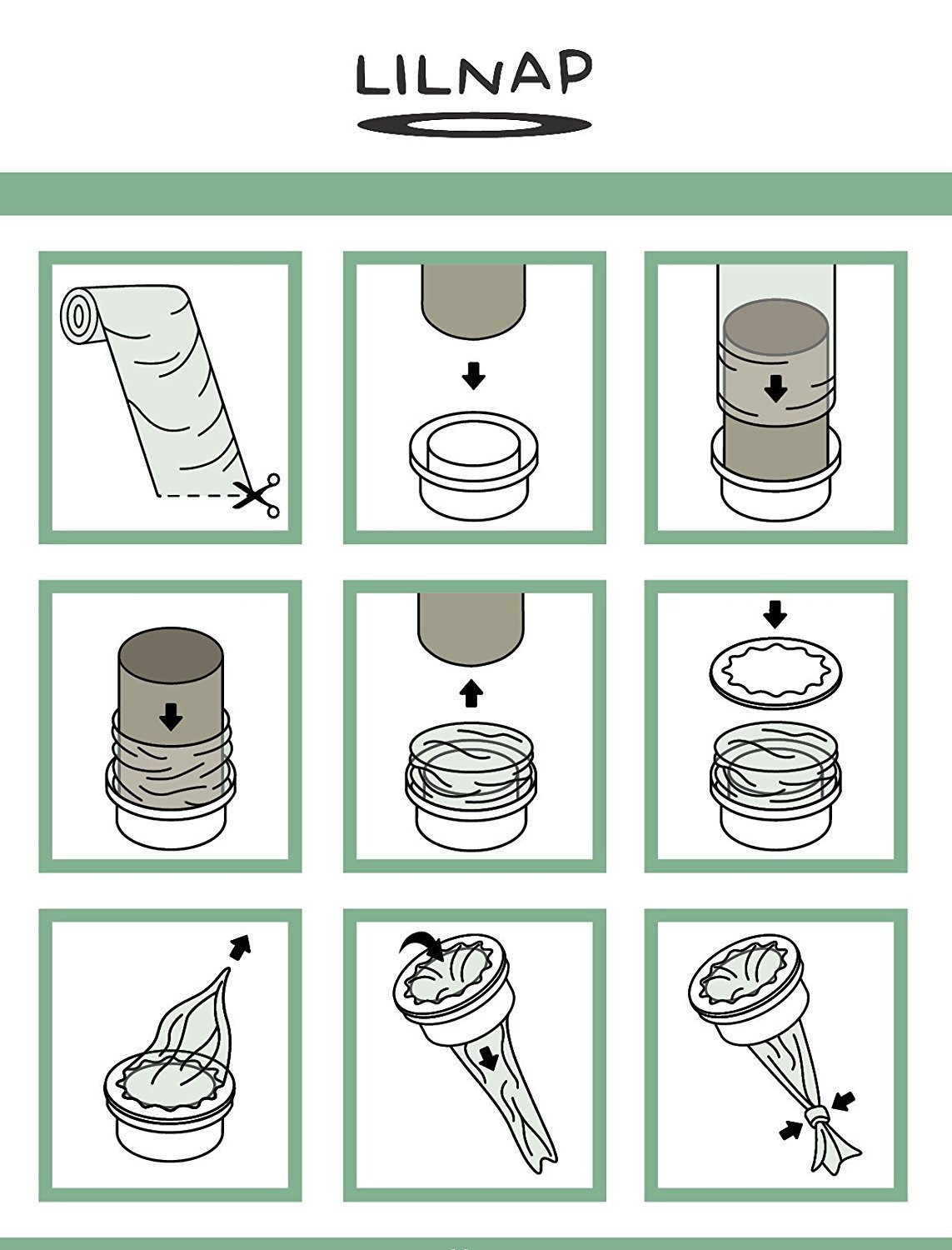 LILNAP