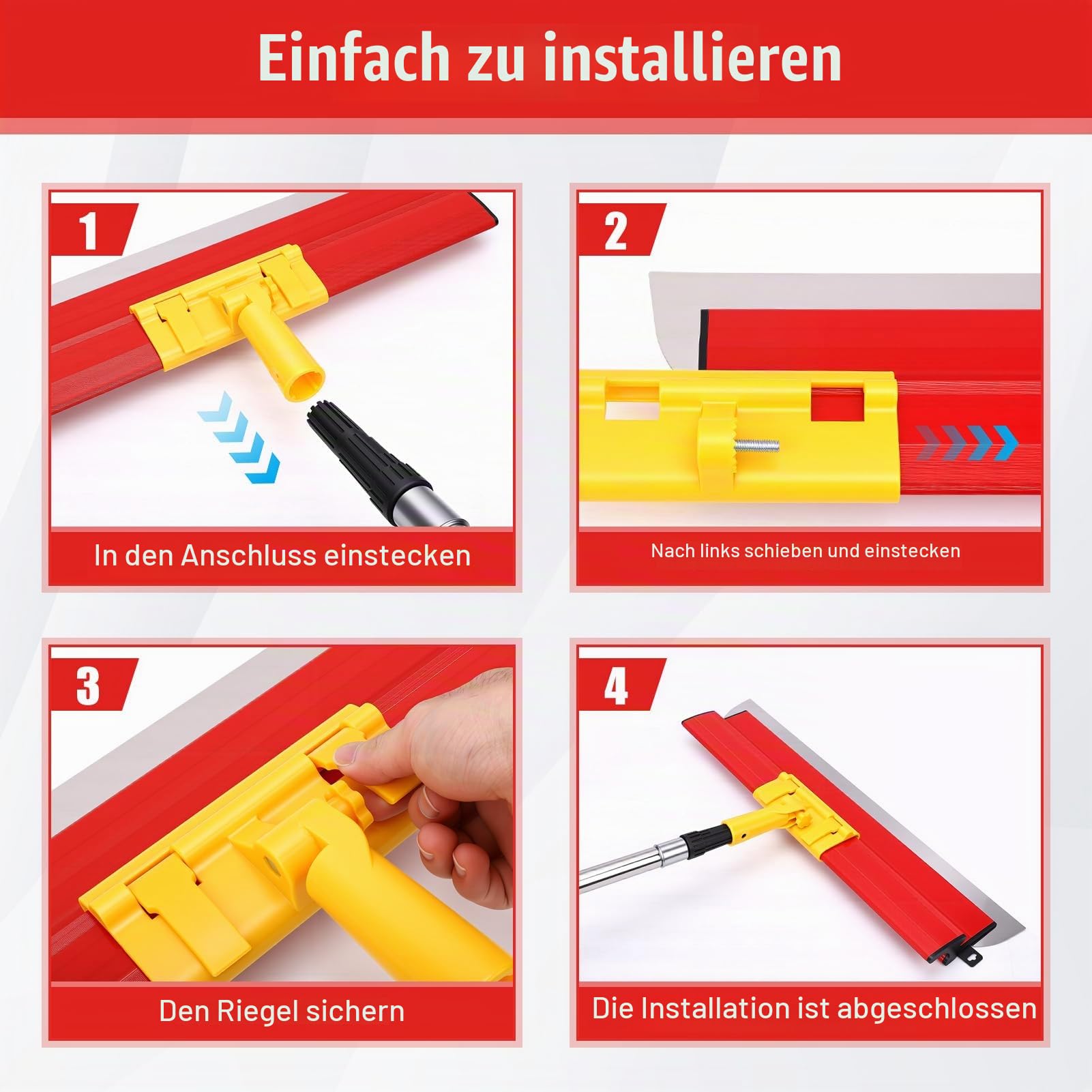 Einfach zu installieren

1

In den Anschluss einstecken

2

Nach links schieben und einstecken

3

Den Riegel sichern

4

Die Installation ist abgeschlossen