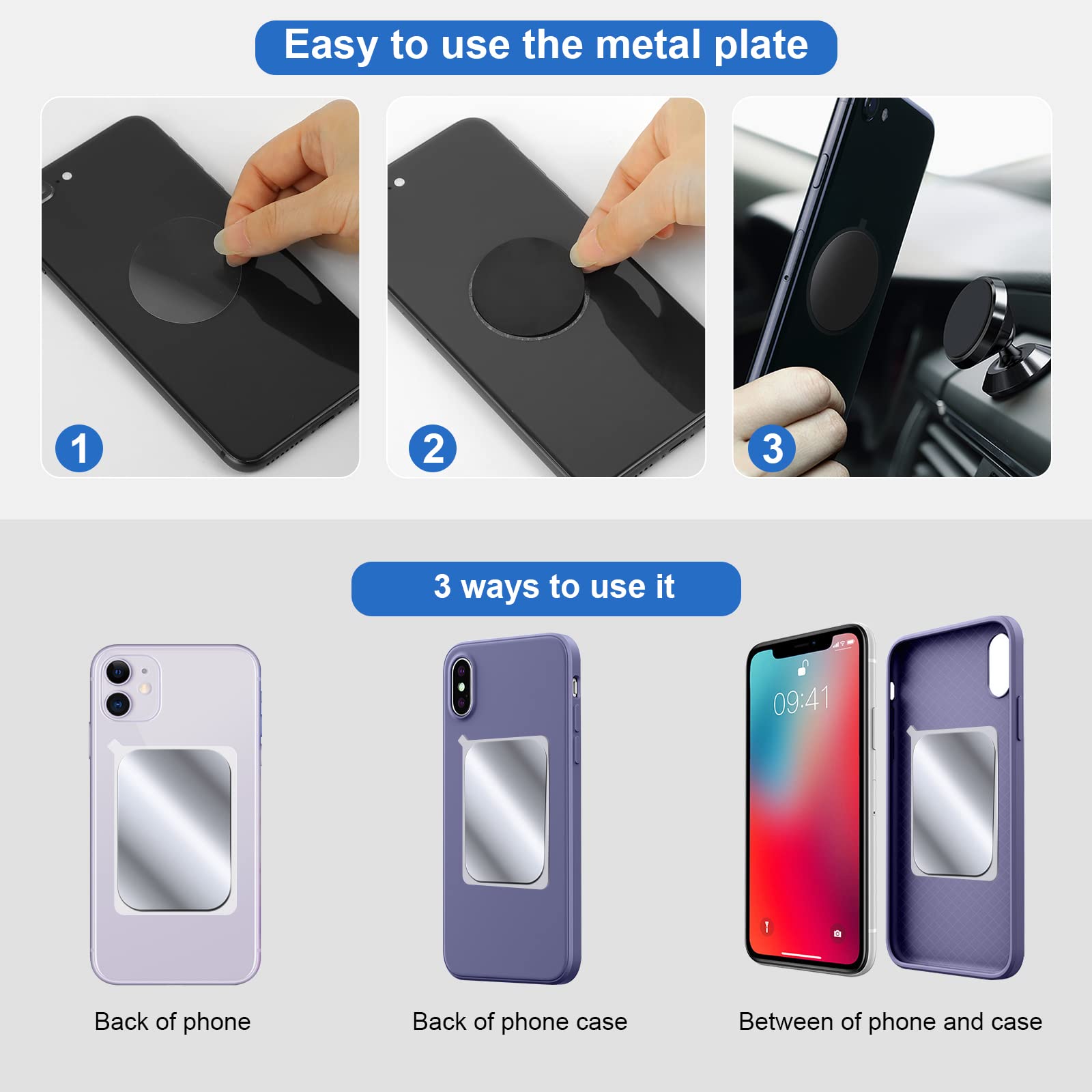 Easy to use the metal plate

1

2

3

3 ways to use it

09:41

Back of phone

Back of phone case

Between of phone and case