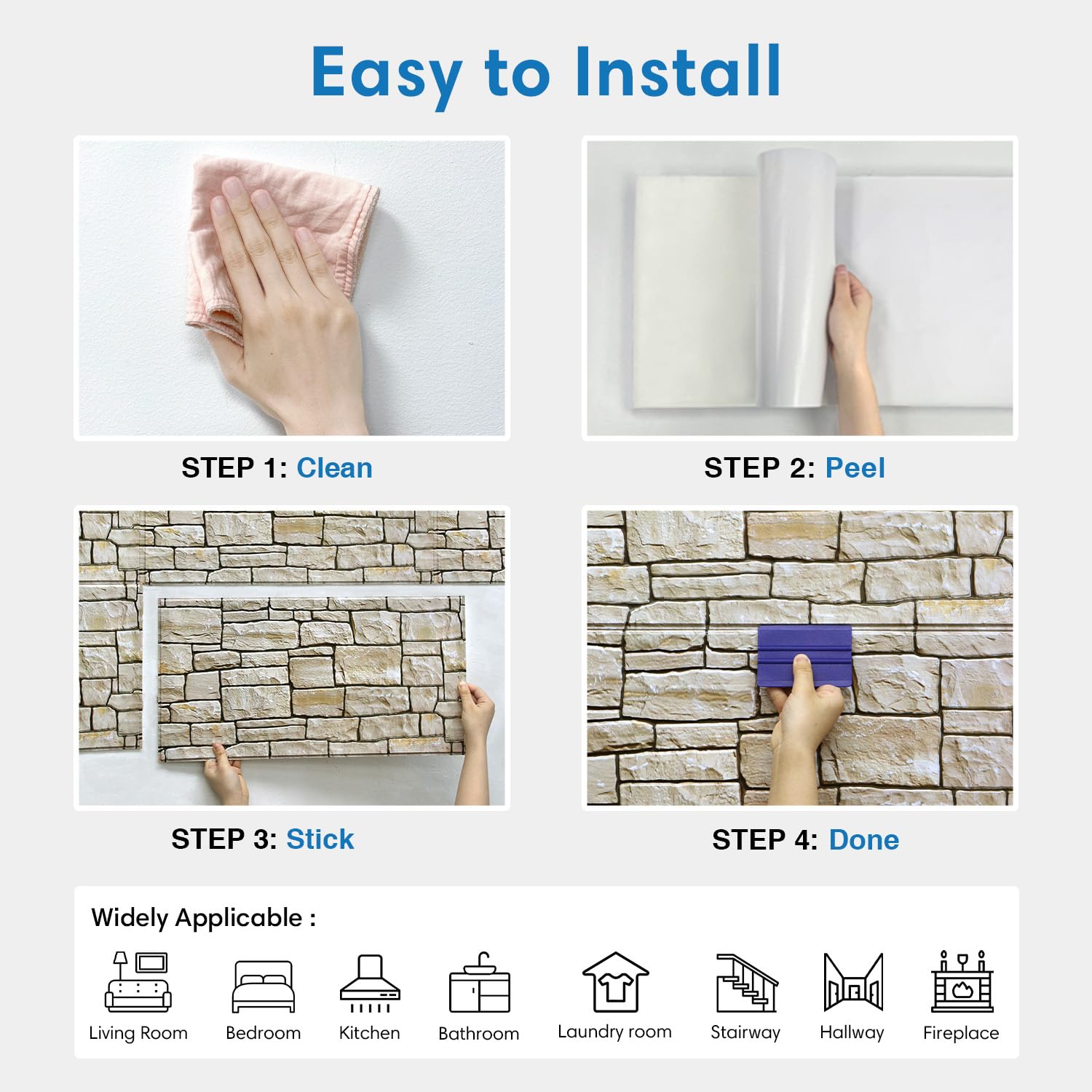 Easy to Install

STEP 1: Clean

STEP 2: Peel

STEP 3: Stick

STEP 4: Done

Widely Applicable :

Living Room

Bedroom

Kitchen

Bathroom

Laundry room

Stairway

Hallway

Fireplace