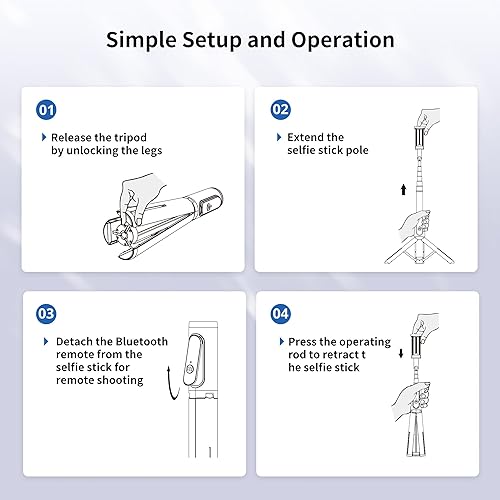 Simple Setup and Operation

01

Release the tripod by unlocking the legs

02

Extend the selfie stick pole

03

Detach the Bluetooth remote from the selfie stick for remote shooting

04

Press the operating rod to retract t he selfie stick