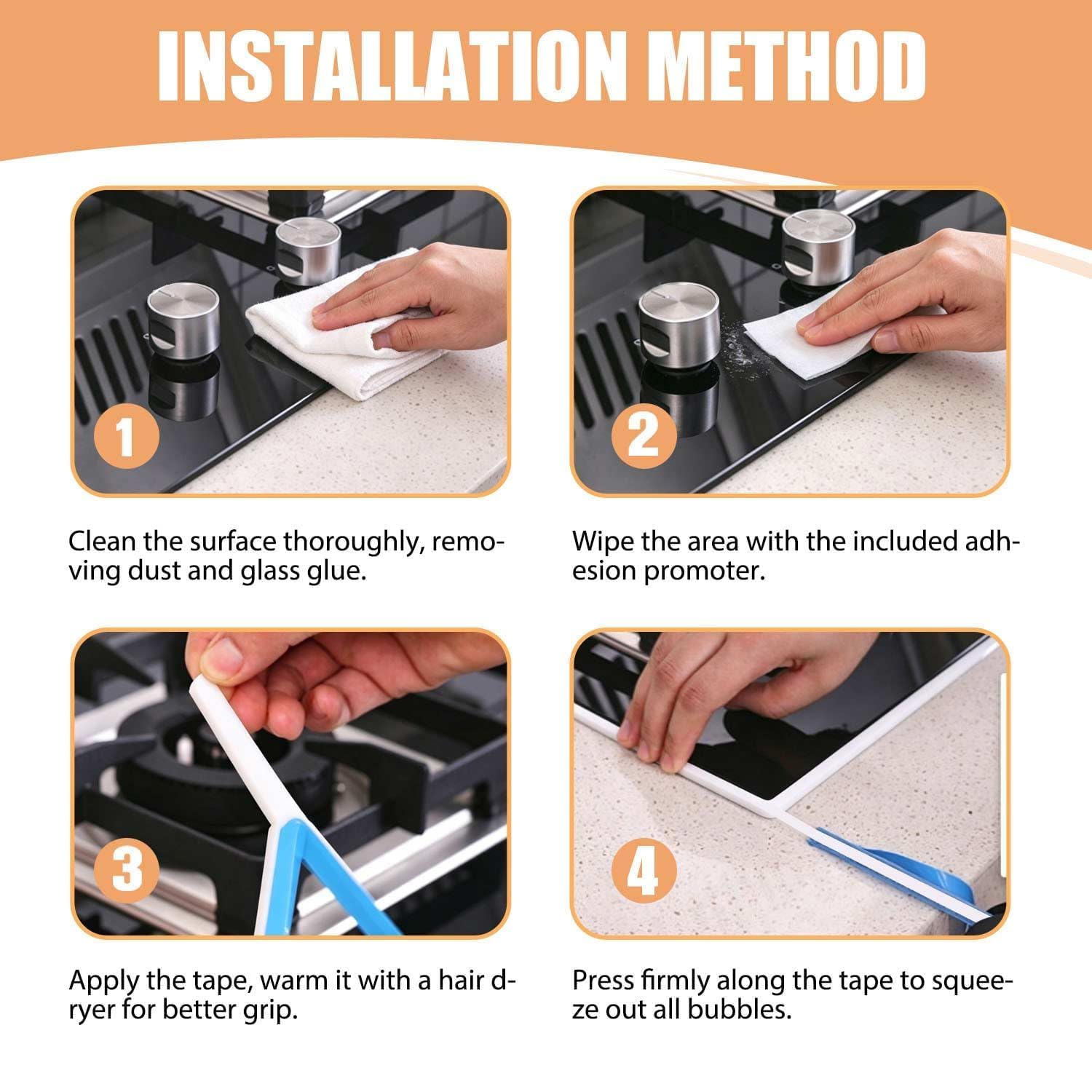 INSTALLATION METHOD

1

Clean the surface thoroughly, removing dust and glass glue.

2

Wipe the area with the included adhesion promoter.

3

Apply the tape, warm it with a hair dryer for better grip.

4

Press firmly along the tape to squeeze out all bubbles.