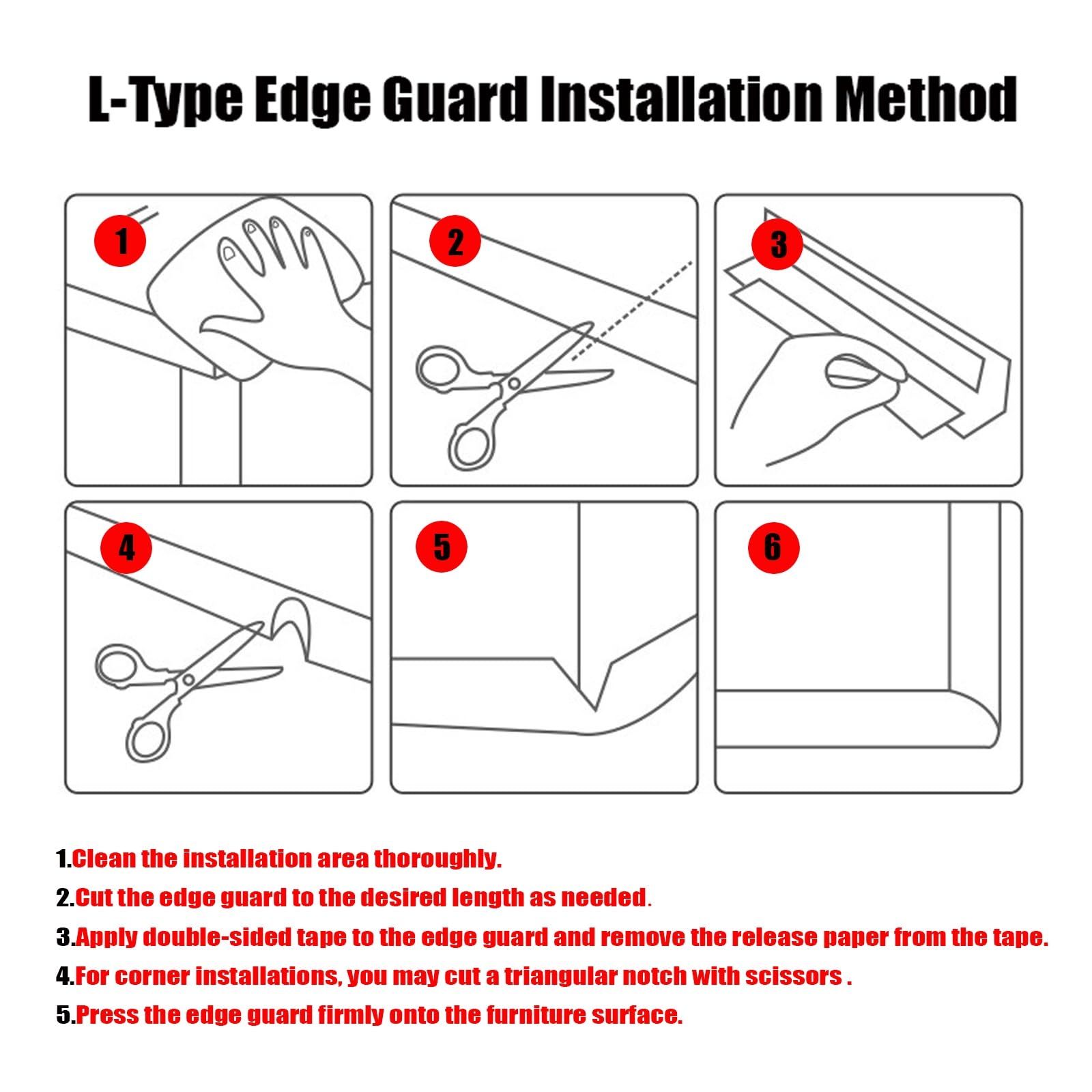 L-Type Edge Guard Installation Method

1

2

3

4

5

6

1.Clean the installation area thoroughly.
2.Cut the edge guard to the desired length as needed.
3.Apply double-sided tape to the edge guard and remove the release paper from the tape.
4.For corner installations, you may cut a triangular notch with scissors .
5.Press the edge guard firmly onto the furniture surface.