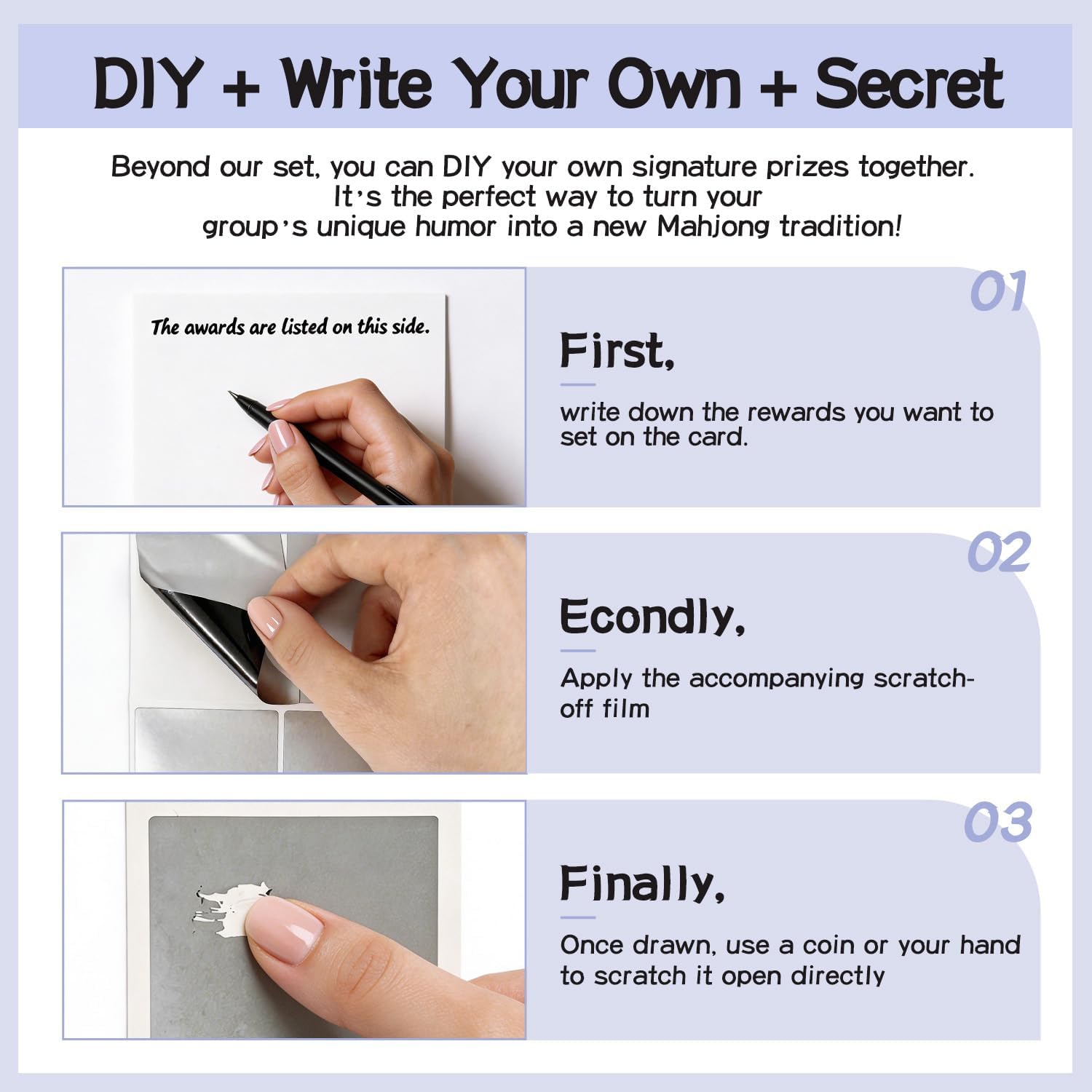 DIY + Write Your Own + Secret

Beyond our set, you can DIY your own signature prizes together. It's the perfect way to turn your group's unique humor into a new Mahjong tradition!

The awards are listed on this side.

01

First,

write down the rewards you want to set on the card.

02

Econdly,

Apply the accompanying scratch-off film

03

Finally,

Once drawn, use a coin or your hand to scratch it open directly