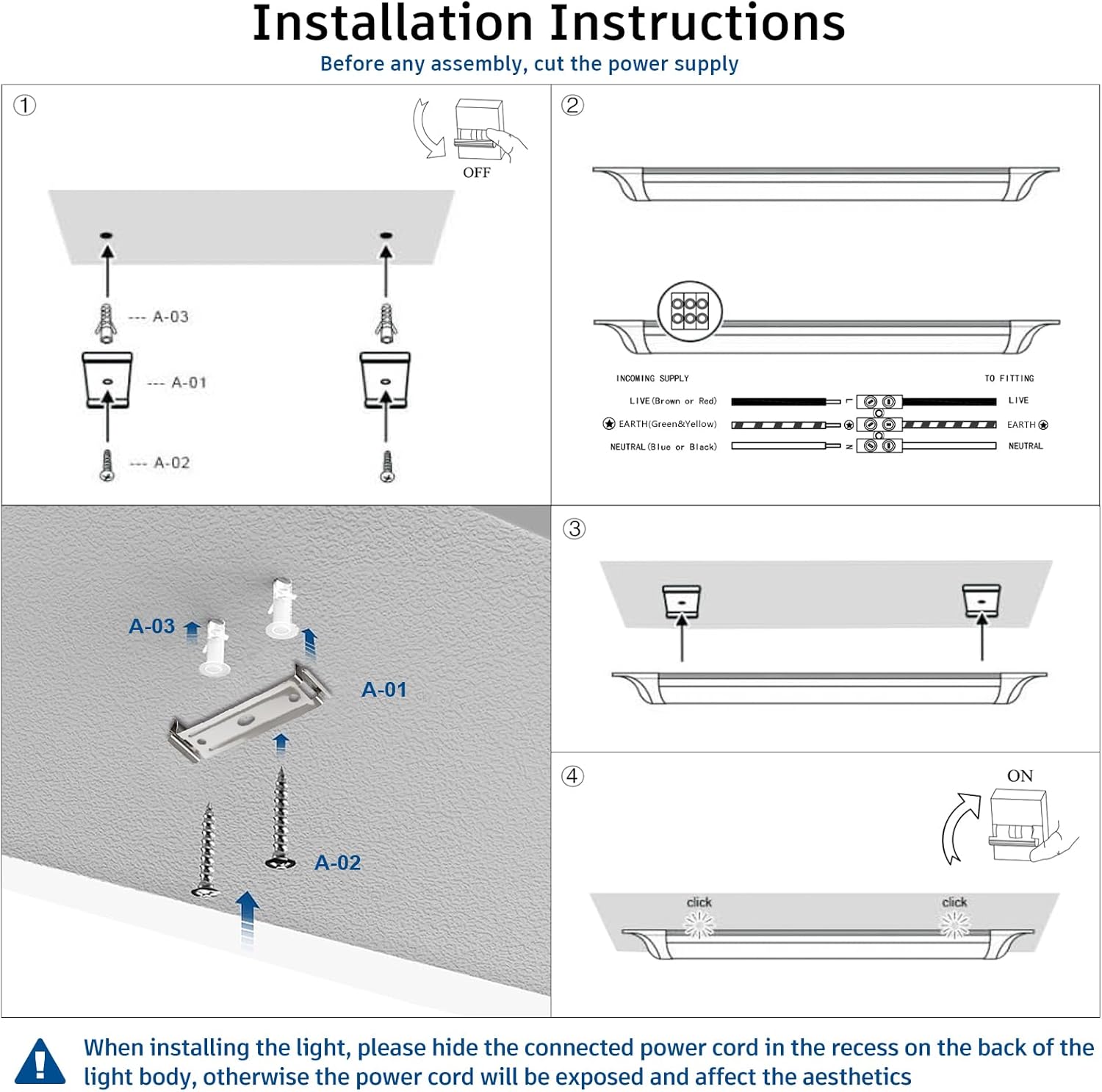 Installation Instructions

Before any assembly, cut the power supply

①

OFF

--- A-03

--- A-01

--- A-02

②

INCOMING SUPPLY

TO FITTING

LIVE(Brown or Red)

L

LIVE

EARTH(Green&Yellow)

EARTH

NEUTRAL(Blue or Black)

N

NEUTRAL

A-03

A-01

A-02

③

④

ON

click

click

When installing the light, please hide the connected power cord in the recess on the back of the light body, otherwise the power cord will be exposed and affect the aesthetics