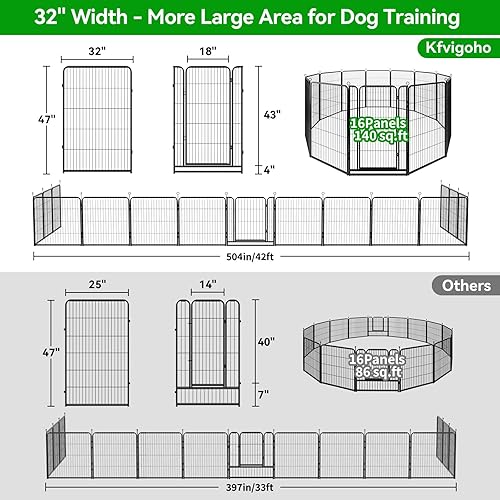 32" Width - More Large Area for Dog Training

Kfvigoho

32"

47"

18"

43"

4"

16Panels
140 sq.ft

504in/42ft

Others

25"

47"

14"

40"

7"

16Panels
86 sq.ft

397in/33ft