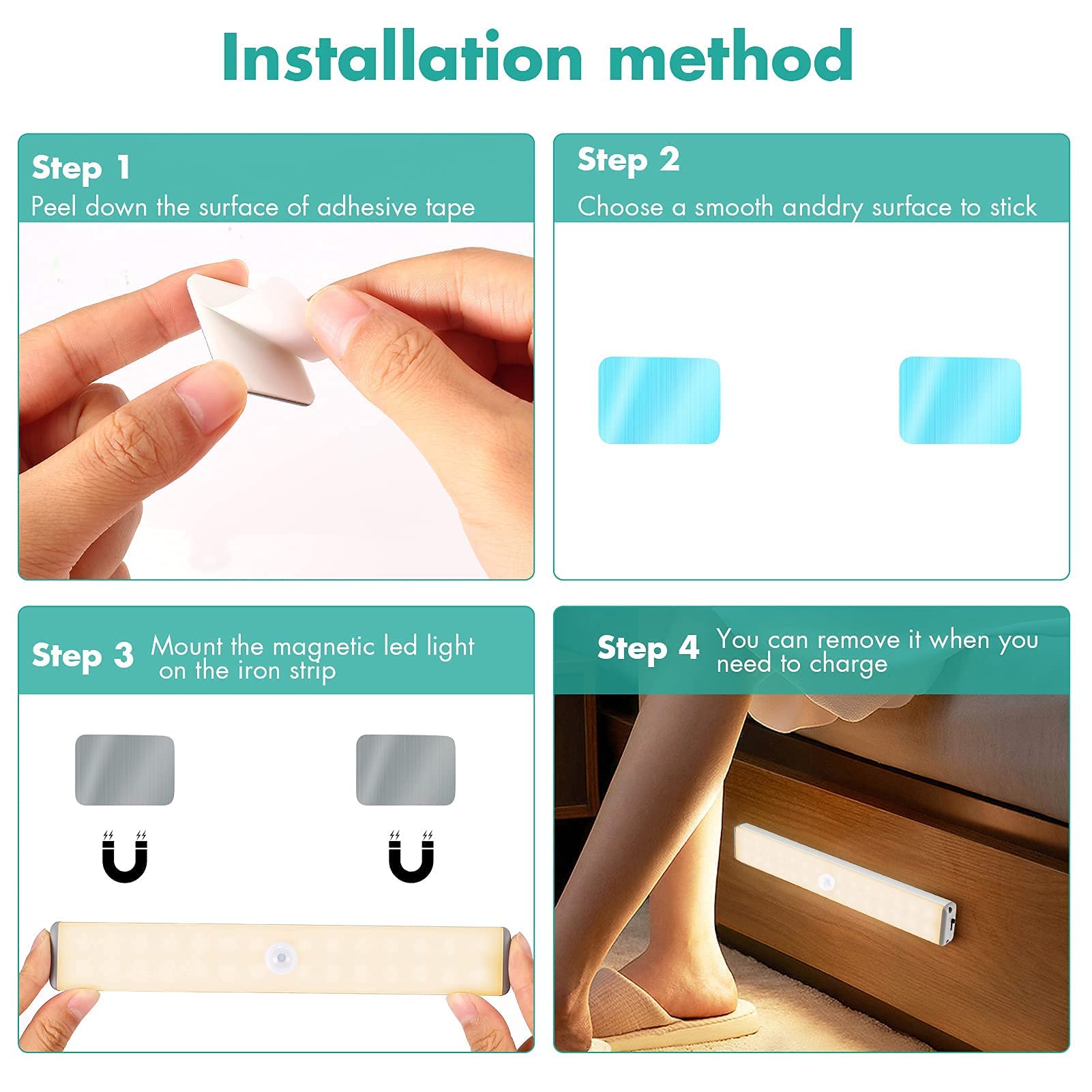 Installation method

Step 1
Peel down the surface of adhesive tape

Step 2
Choose a smooth anddry surface to stick

Step 3 Mount the magnetic led light on the iron strip

Step 4 You can remove it when you need to charge