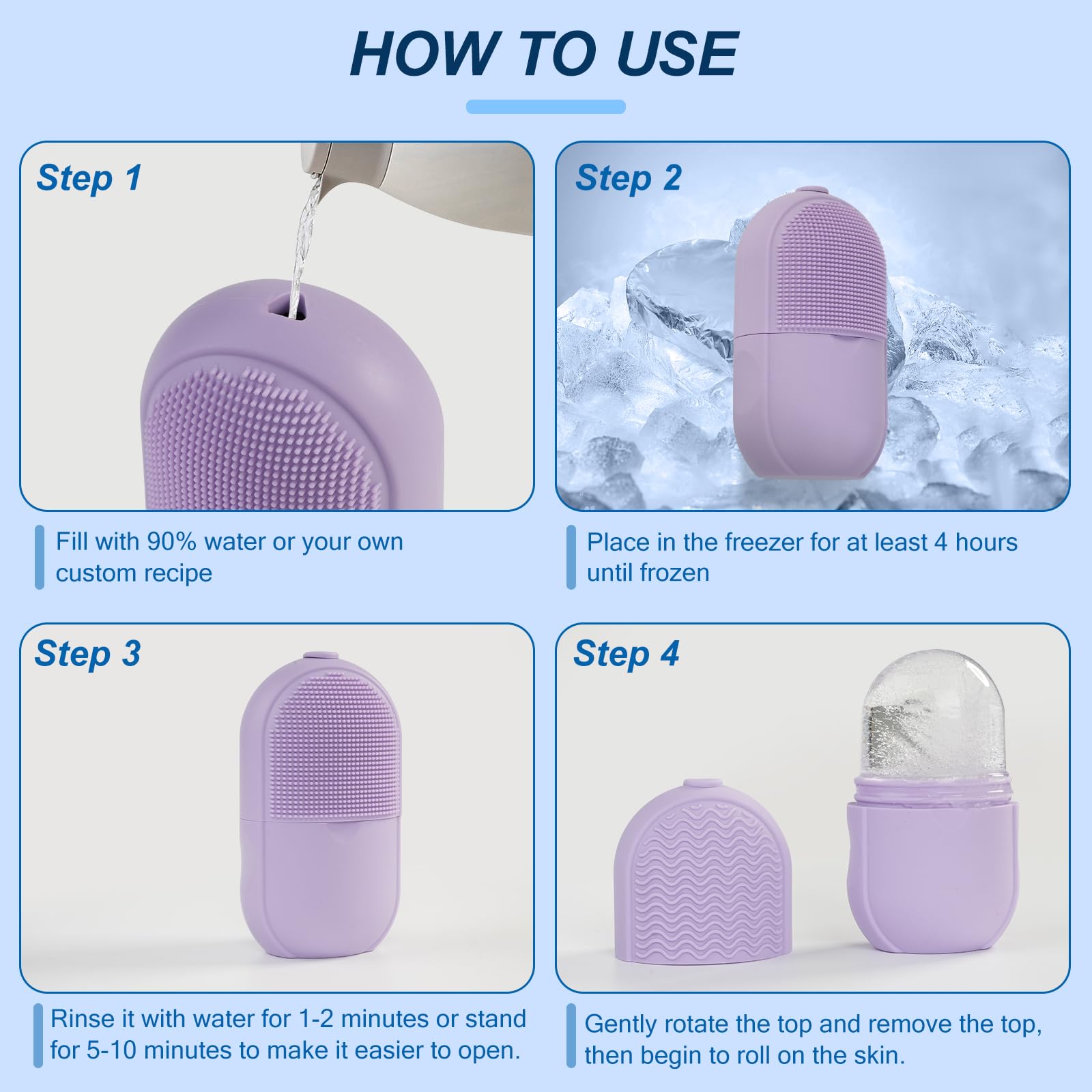 HOW TO USE

Step 1

Fill with 90% water or your own custom recipe

Step 2

Place in the freezer for at least 4 hours until frozen

Step 3

Rinse it with water for 1-2 minutes or stand for 5-10 minutes to make it easier to open.

Step 4

Gently rotate the top and remove the top, then begin to roll on the skin.