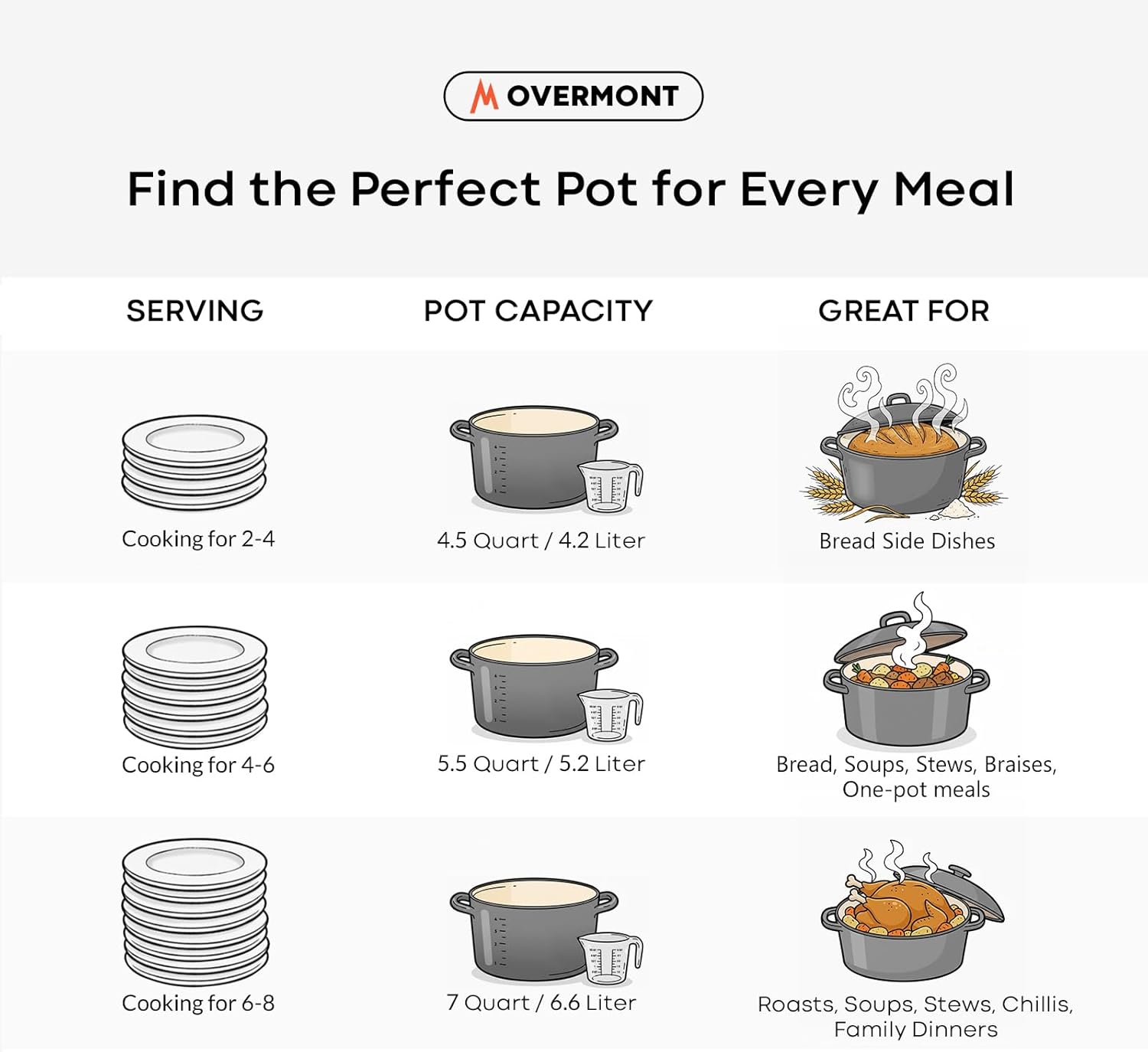 OVERMONT

Find the Perfect Pot for Every Meal

| SERVING | POT CAPACITY | GREAT FOR |
|---|---|---|
| Cooking for 2-4 | 4.5 Quart / 4.2 Liter | Bread Side Dishes |
| Cooking for 4-6 | 5.5 Quart / 5.2 Liter | Bread, Soups, Stews, Braises, One-pot meals |
| Cooking for 6-8 | 7 Quart / 6.6 Liter | Roasts, Soups, Stews, Chillis, Family Dinners |