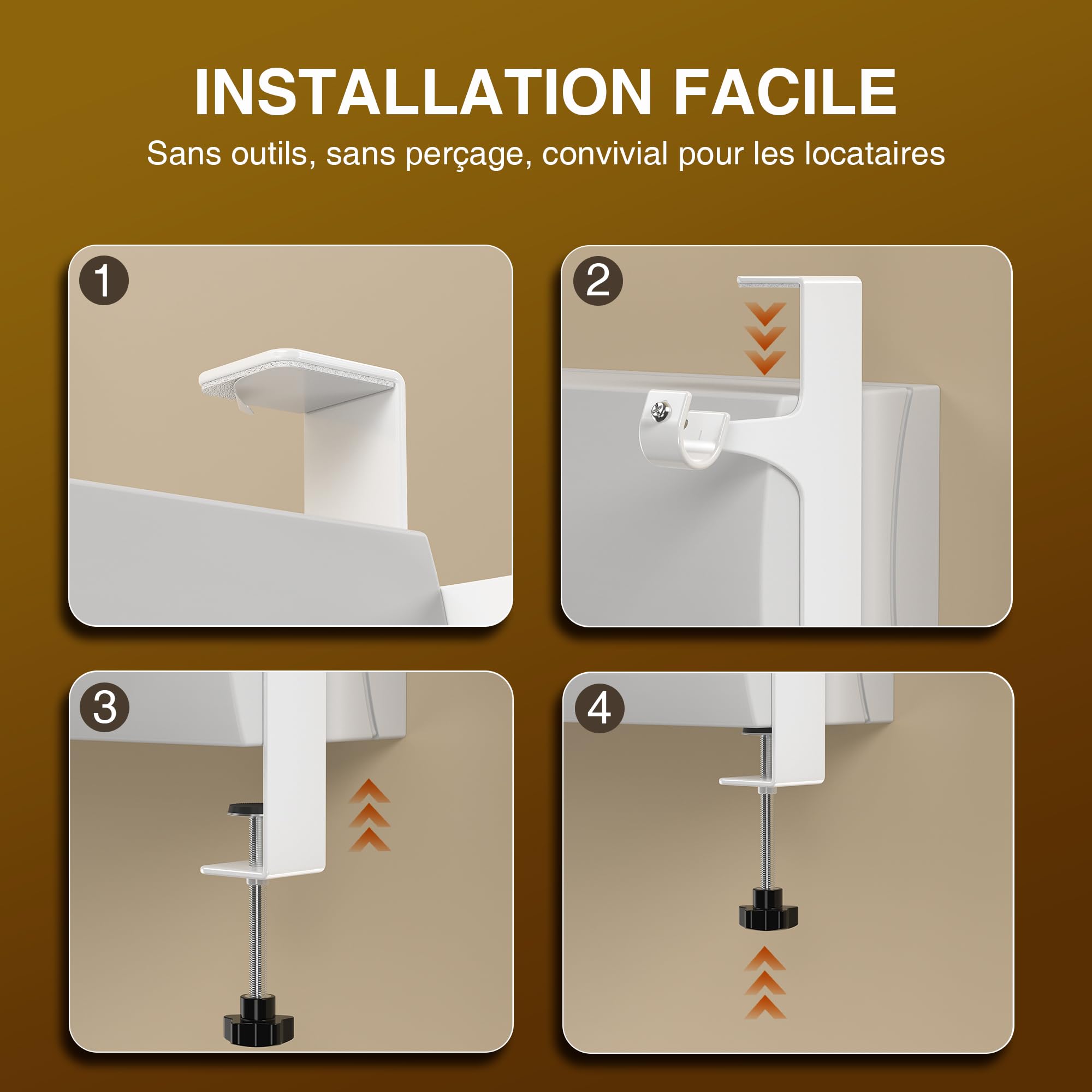 INSTALLATION FACILE

Sans outils, sans perçage, convivial pour les locataires

1

2

3

4