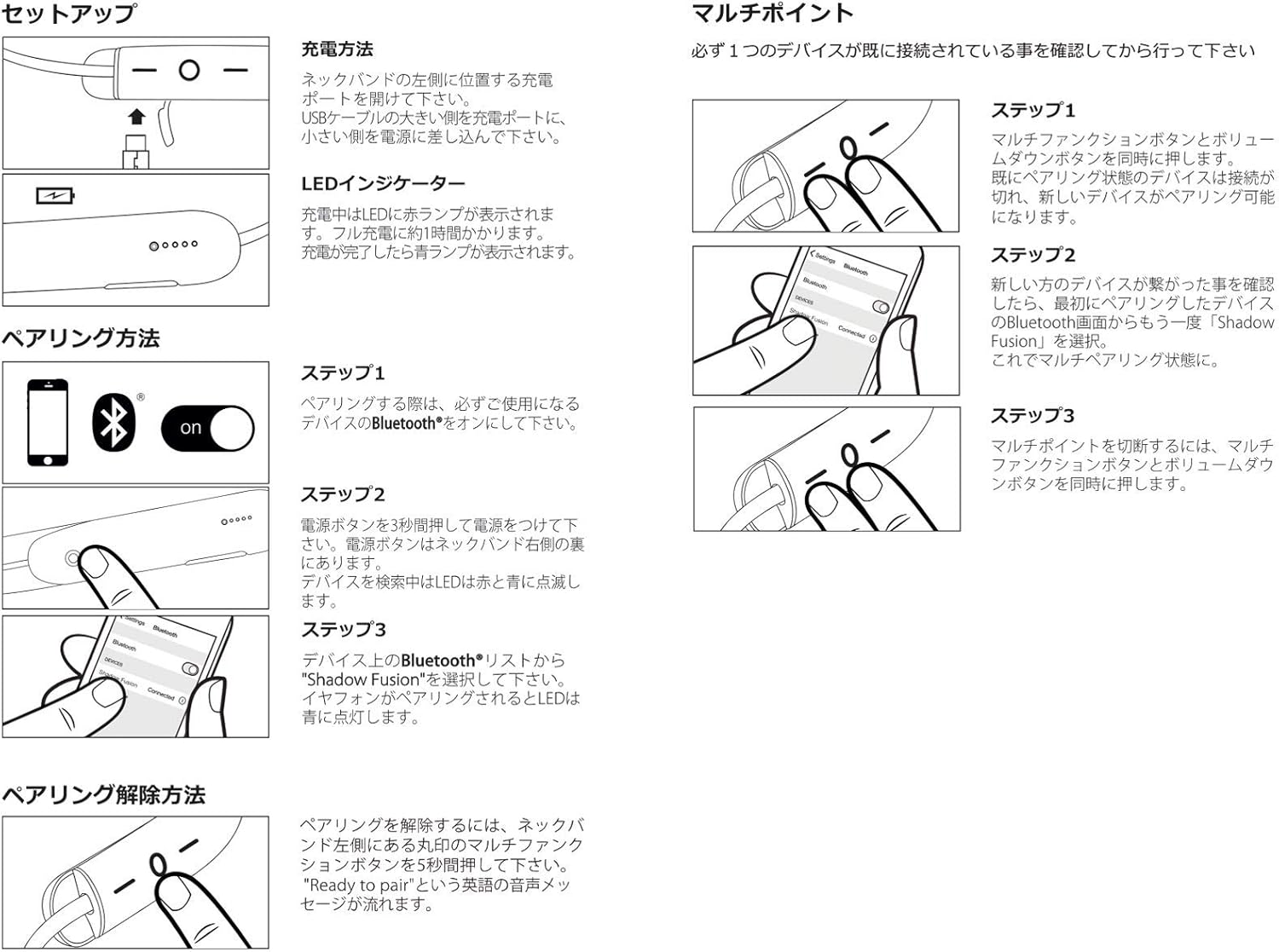 セットアップ

充電方法

ネックバンドの左側に位置する充電ポートを開けて下さい。
USBケーブルの大きい側を充電ポートに、小さい側を電源に差し込んで下さい。

LEDインジケーター

充電中はLEDに赤ランプが表示されます。フル充電に約1時間かかります。
充電が完了したら青ランプが表示されます。

ペアリング方法

on

ステップ1

ペアリングする際は、必ずご使用になるデバイスのBluetooth®をオンにして下さい。

ステップ2

電源ボタンを3秒間押して電源をつけて下さい。電源ボタンはネックバンド右側の裏にあります。
デバイスを検索中はLEDは赤と青に点滅します。

Settings Bluetooth
Bluetooth
DEVICES
Shadow Fusion Connected

ステップ3

デバイス上のBluetooth®リストから"Shadow Fusion"を選択して下さい。
イヤフォンがペアリングされるとLEDは青に点灯します。

ペアリング解除方法

ペアリングを解除するには、ネックバンド左側にある丸印のマルチファンクションボタンを5秒間押して下さい。
"Ready to pair"という英語の音声メッセージが流れます。

マルチポイント

必ず１つのデバイスが既に接続されている事を確認してから行って下さい

ステップ1

マルチファンクションボタンとボリュームダウンボタンを同時に押します。
既にペアリング状態のデバイスは接続が切れ、新しいデバイスがペアリング可能になります。

Settings Bluetooth
Bluetooth
DEVICES
Shadow Fusion Connected

ステップ2

新しい方のデバイスが繋がった事を確認したら、最初にペアリングしたデバイスのBluetooth画面からもう一度「Shadow Fusion」を選択。
これでマルチペアリング状態に。

ステップ3

マルチポイントを切断するには、マルチファンクションボタンとボリュームダウンボタンを同時に押します。