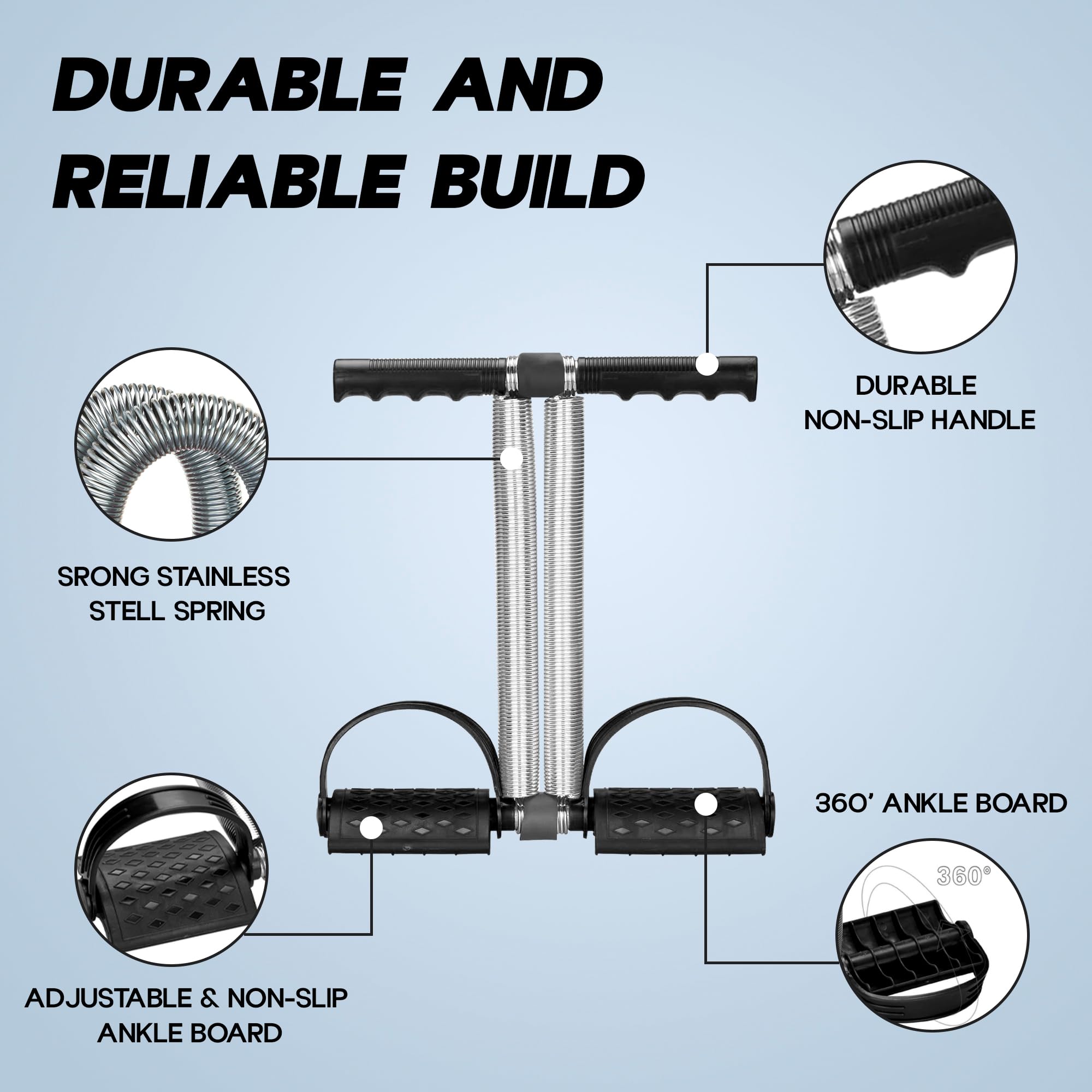 DURABLE AND RELIABLE BUILD

DURABLE NON-SLIP HANDLE

SRONG STAINLESS STELL SPRING

360' ANKLE BOARD

360°

ADJUSTABLE & NON-SLIP ANKLE BOARD