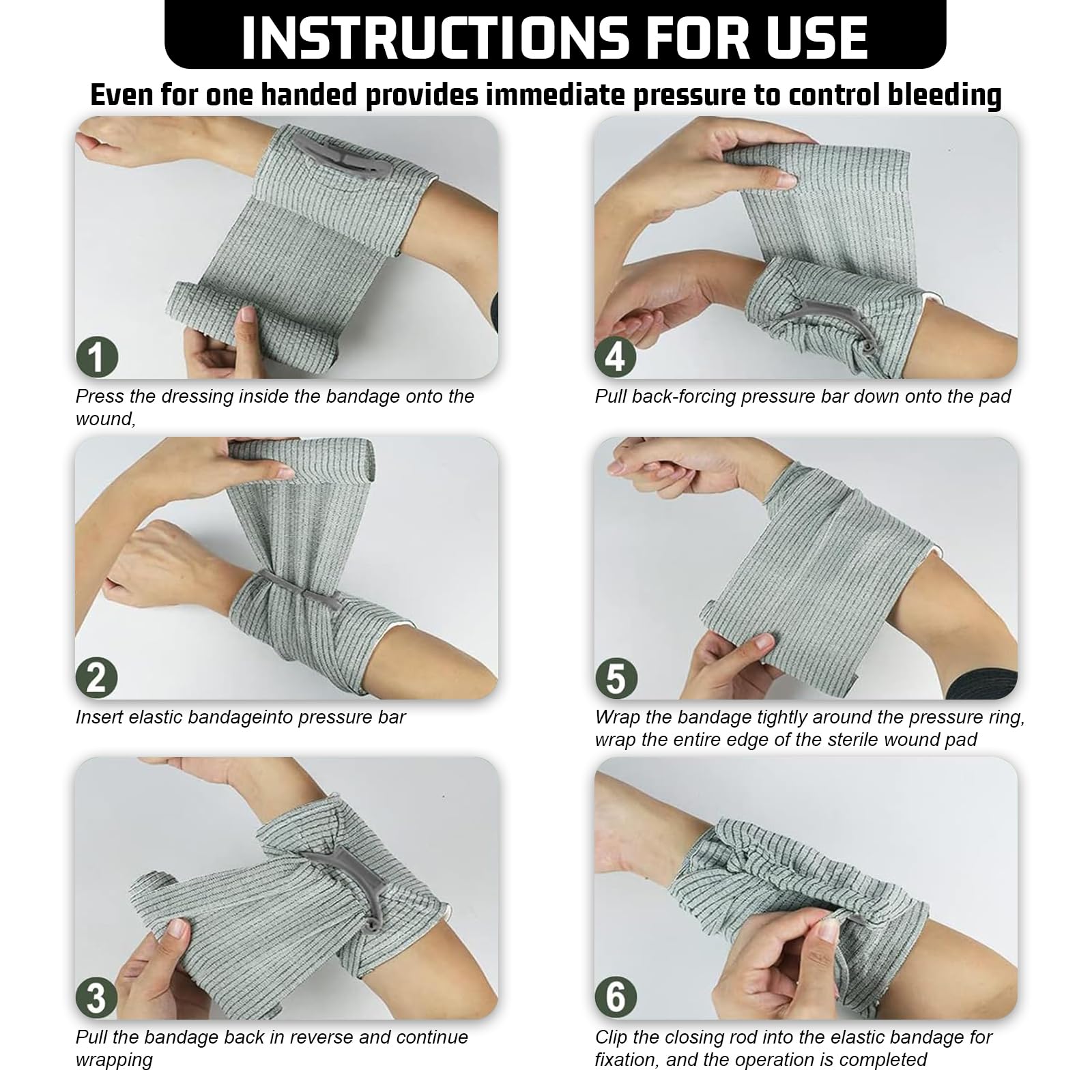 INSTRUCTIONS FOR USE

Even for one handed provides immediate pressure to control bleeding

1

Press the dressing inside the bandage onto the wound,

2

Insert elastic bandageinto pressure bar

3

Pull the bandage back in reverse and continue wrapping

4

Pull back-forcing pressure bar down onto the pad

5

Wrap the bandage tightly around the pressure ring, wrap the entire edge of the sterile wound pad

6

Clip the closing rod into the elastic bandage for fixation, and the operation is completed