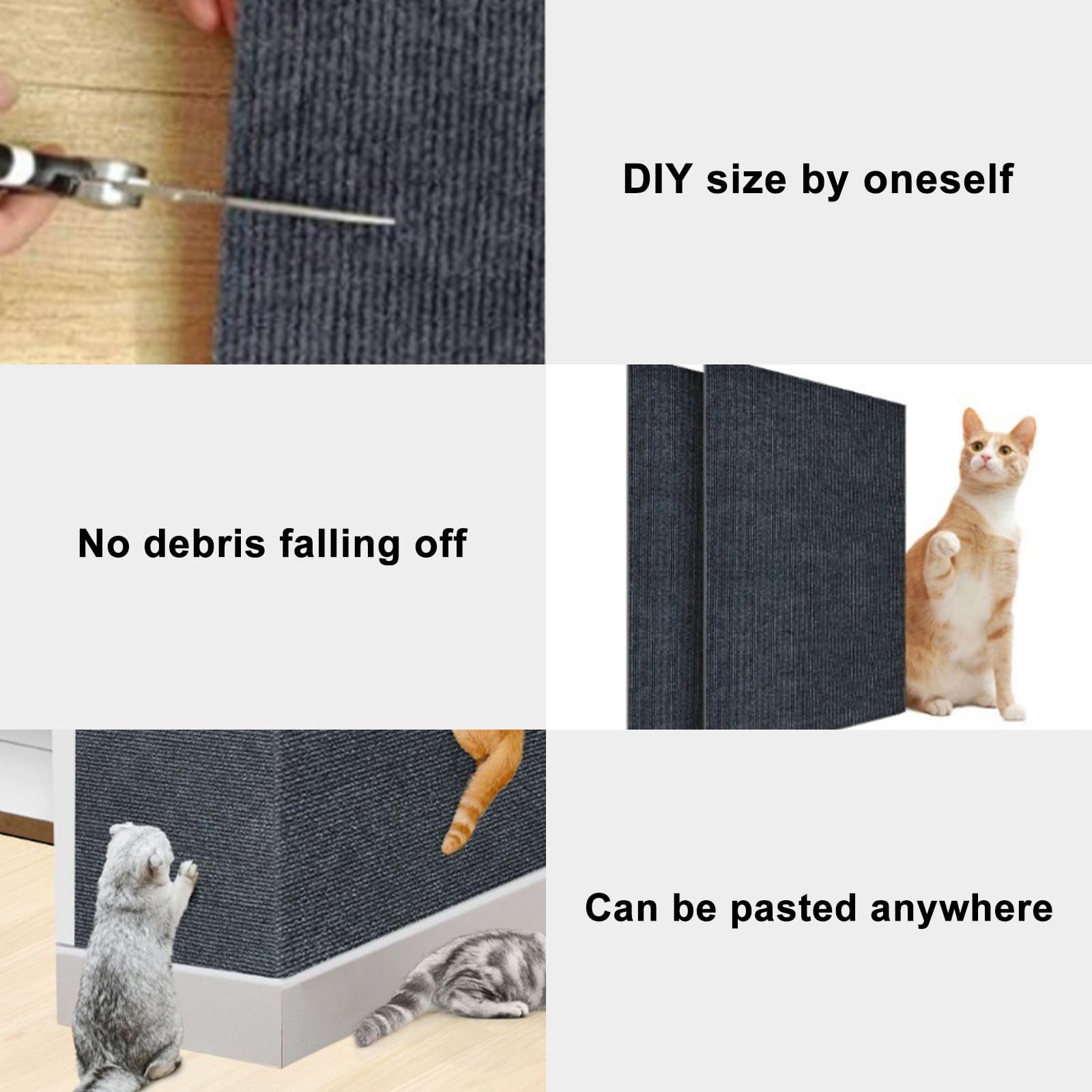 DIY size by oneself

No debris falling off

Can be pasted anywhere