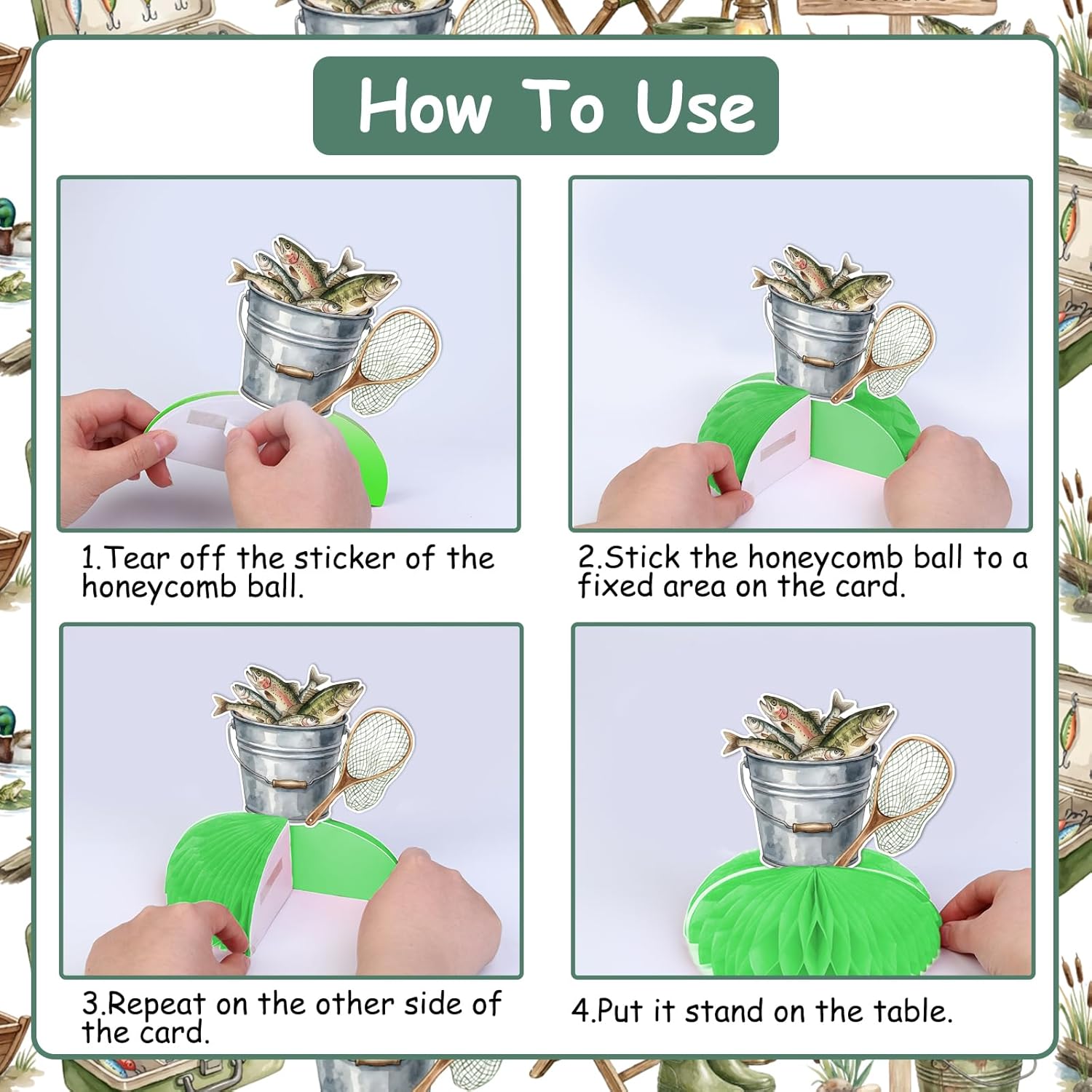 How To Use

1.Tear off the sticker of the honeycomb ball.

2.Stick the honeycomb ball to a fixed area on the card.

3.Repeat on the other side of the card.

4.Put it stand on the table.