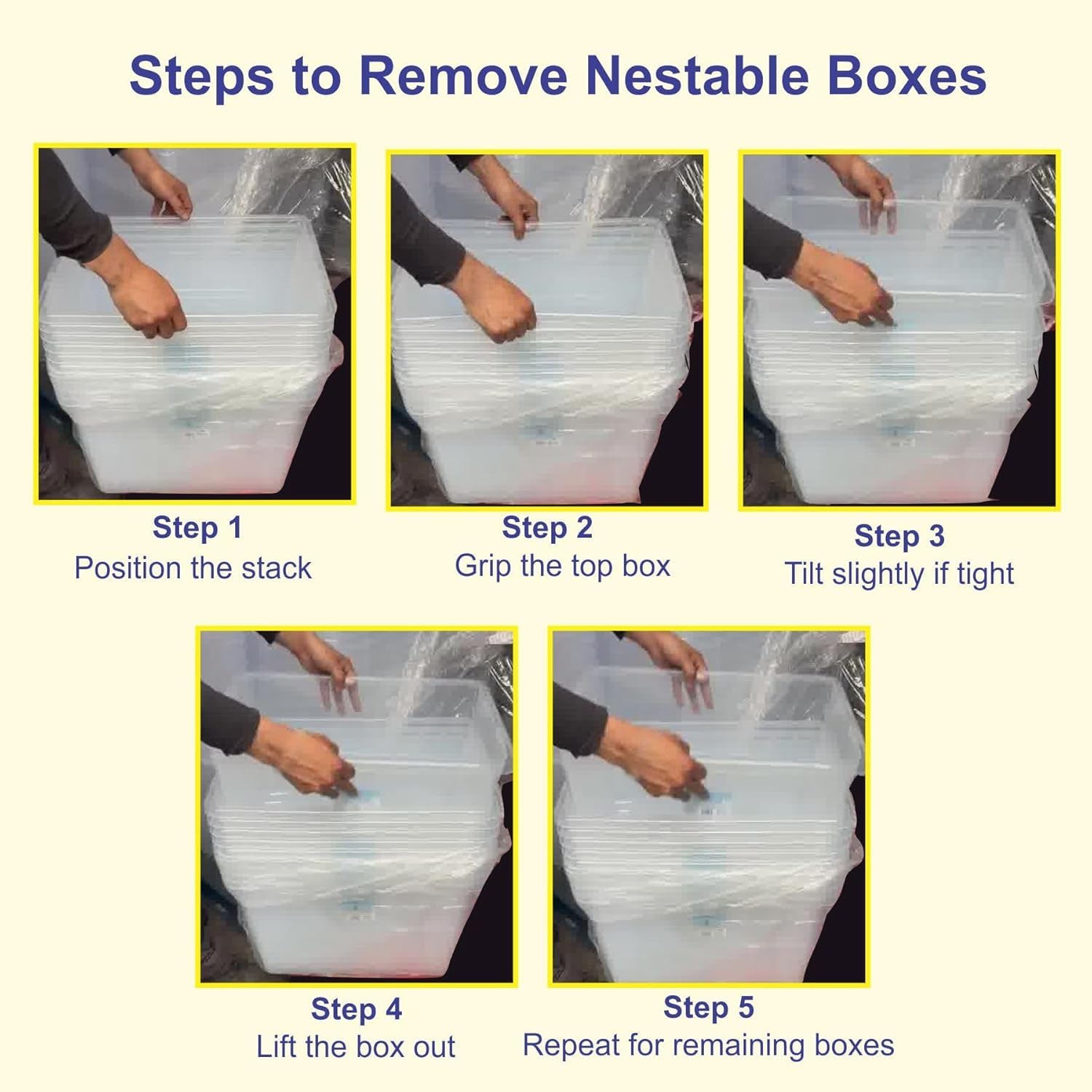 Steps to Remove Nestable Boxes

Step 1
Position the stack

Step 2
Grip the top box

Step 3
Tilt slightly if tight

Step 4
Lift the box out

Step 5
Repeat for remaining boxes