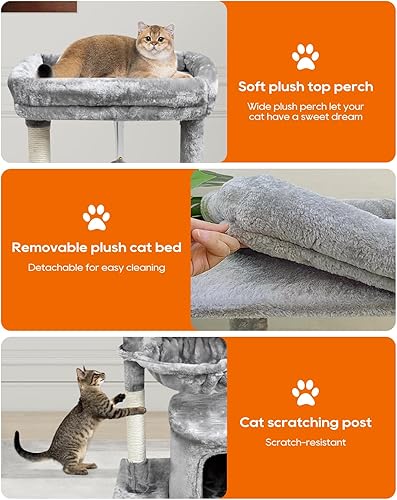 Soft plush top perch

Wide plush perch let your cat have a sweet dream

Removable plush cat bed

Detachable for easy cleaning

Cat scratching post

Scratch-resistant