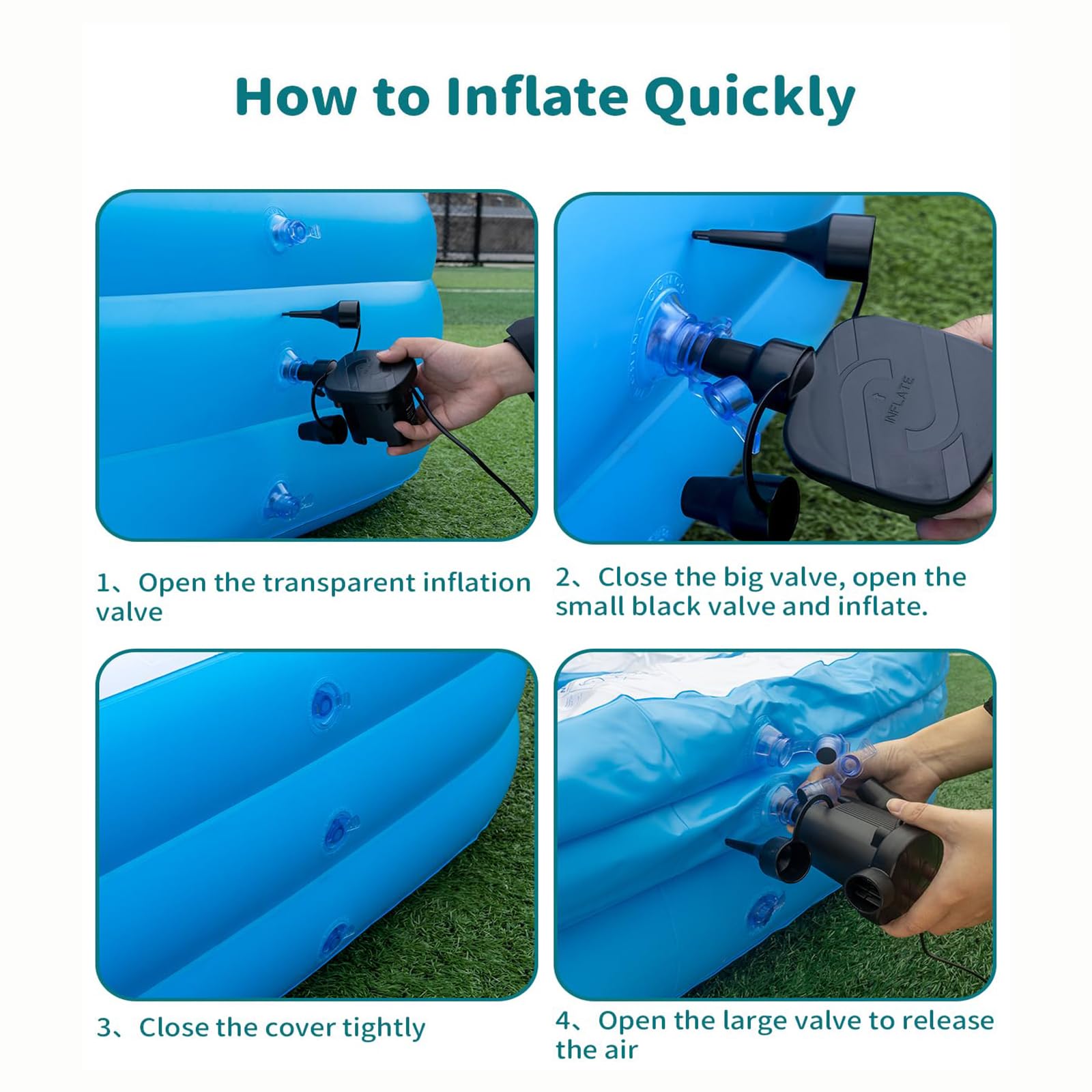 How to Inflate Quickly

INFLATE

1、Open the transparent inflation valve

2、Close the big valve, open the small black valve and inflate.

3、Close the cover tightly

4、Open the large valve to release the air