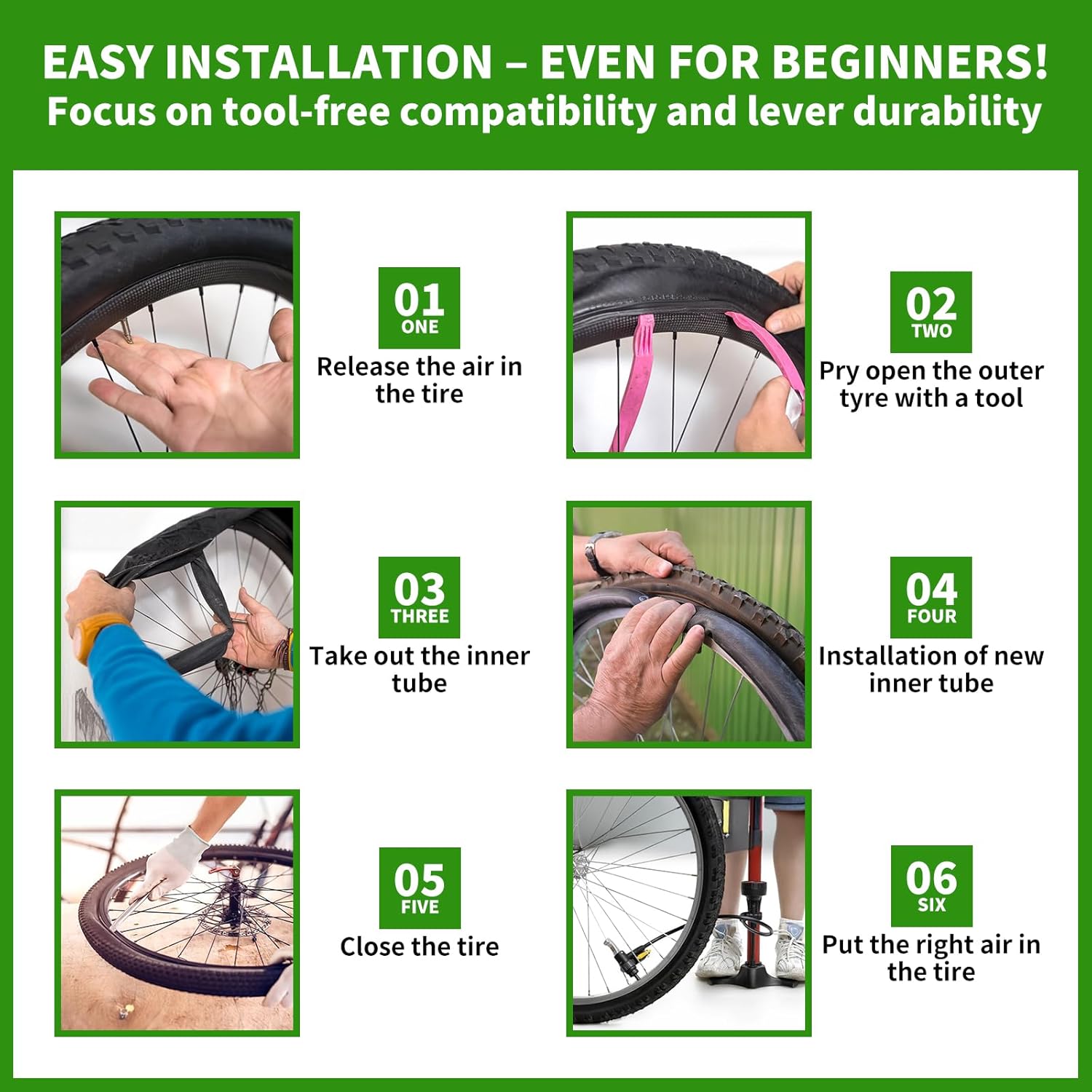 EASY INSTALLATION – EVEN FOR BEGINNERS!
Focus on tool-free compatibility and lever durability

01
ONE
Release the air in the tire

02
TWO
Pry open the outer tyre with a tool

03
THREE
Take out the inner tube

04
FOUR
Installation of new inner tube

05
FIVE
Close the tire

06
SIX
Put the right air in the tire