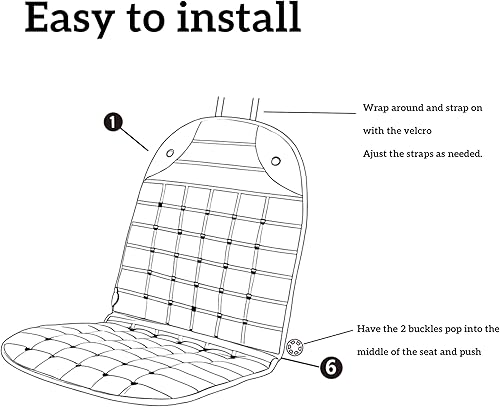 Easy to install

1

Wrap around and strap on with the velcro
Ajust the straps as needed.

Have the 2 buckles pop into the middle of the seat and push

6