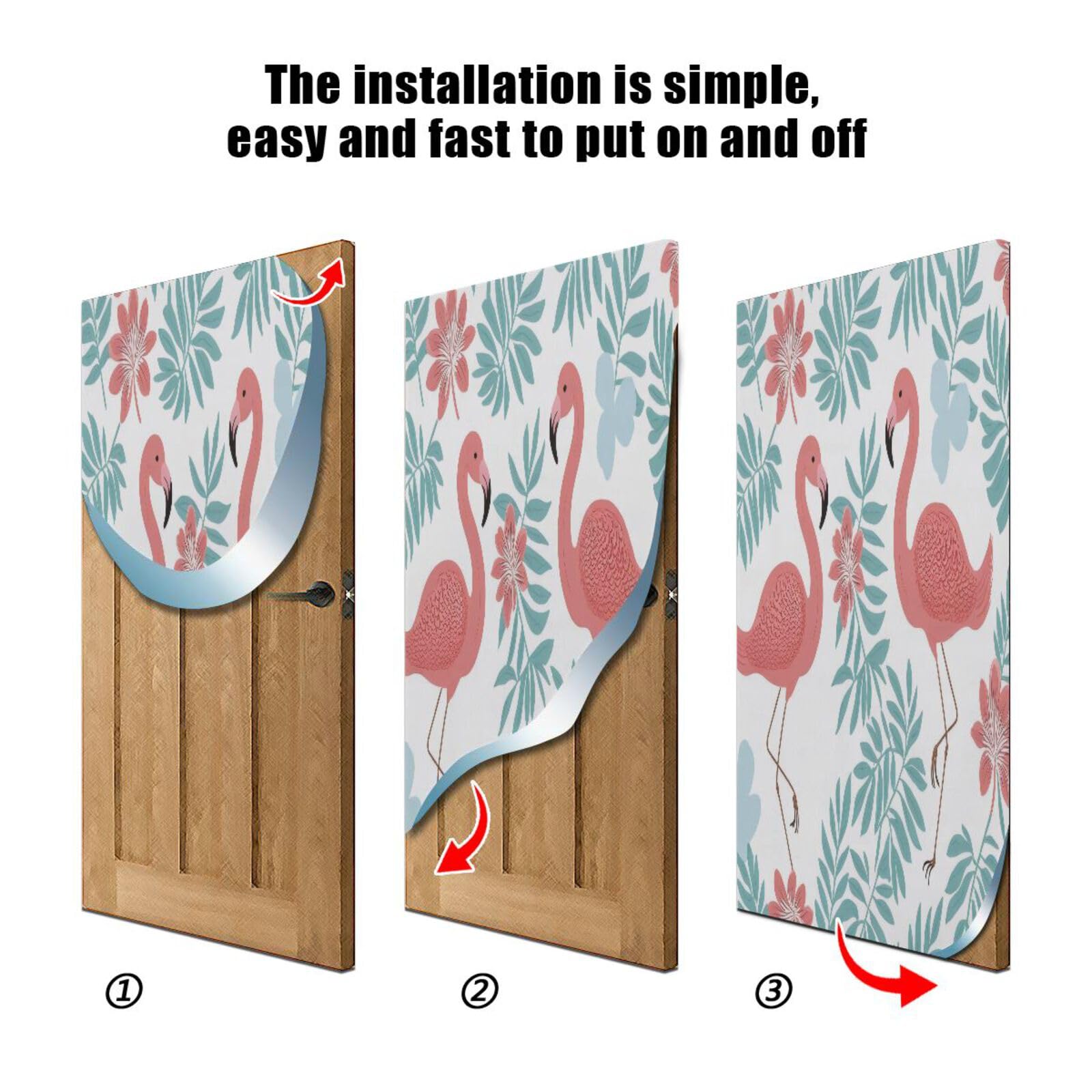 The installation is simple,
easy and fast to put on and off

①

②

③