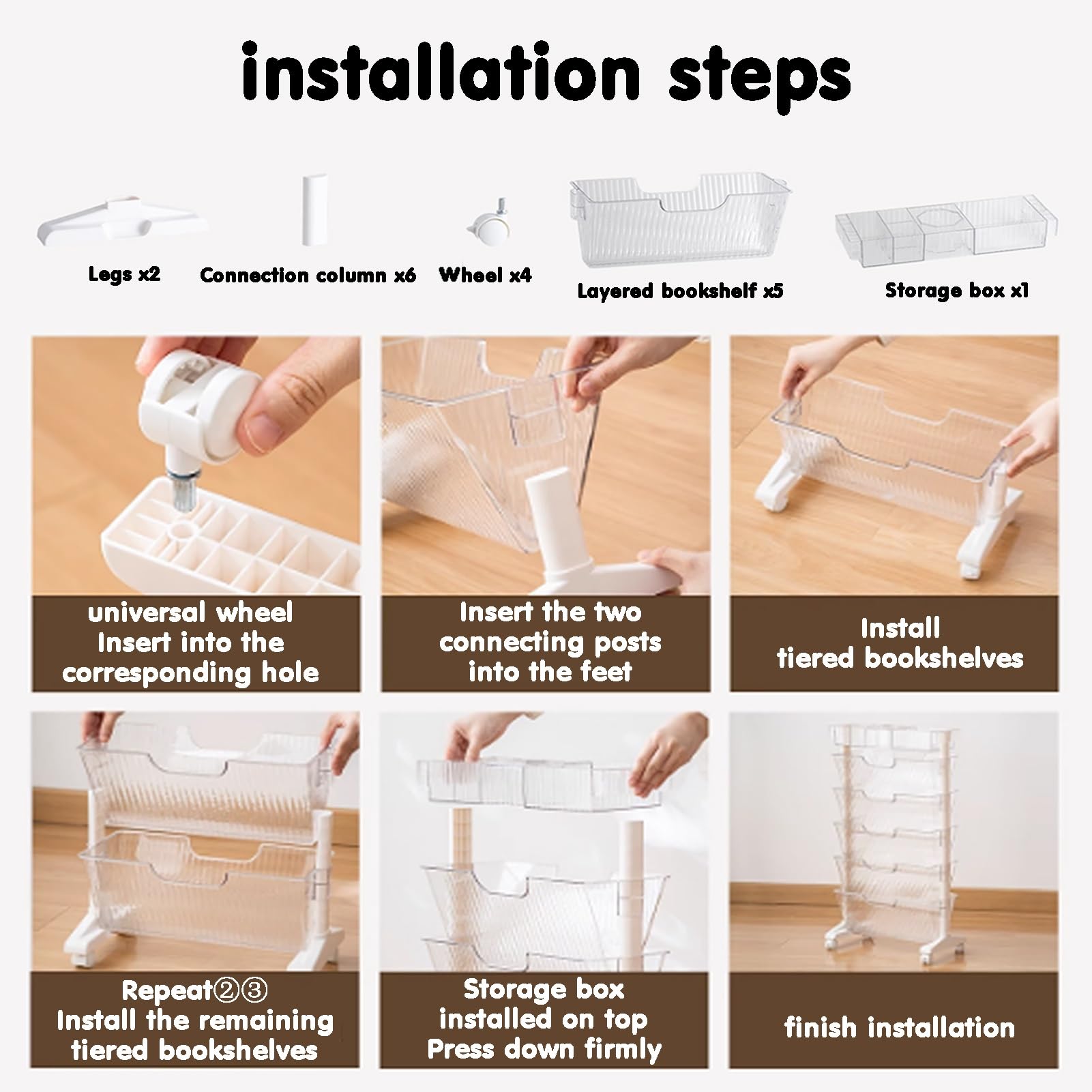 installation steps

Legs x2

Connection column x6

Wheel x4

Layered bookshelf x5

Storage box x1

universal wheel
Insert into the
corresponding hole

Insert the two
connecting posts
into the feet

Install
tiered bookshelves

Repeat②③
Install the remaining
tiered bookshelves

Storage box
installed on top
Press down firmly

finish installation