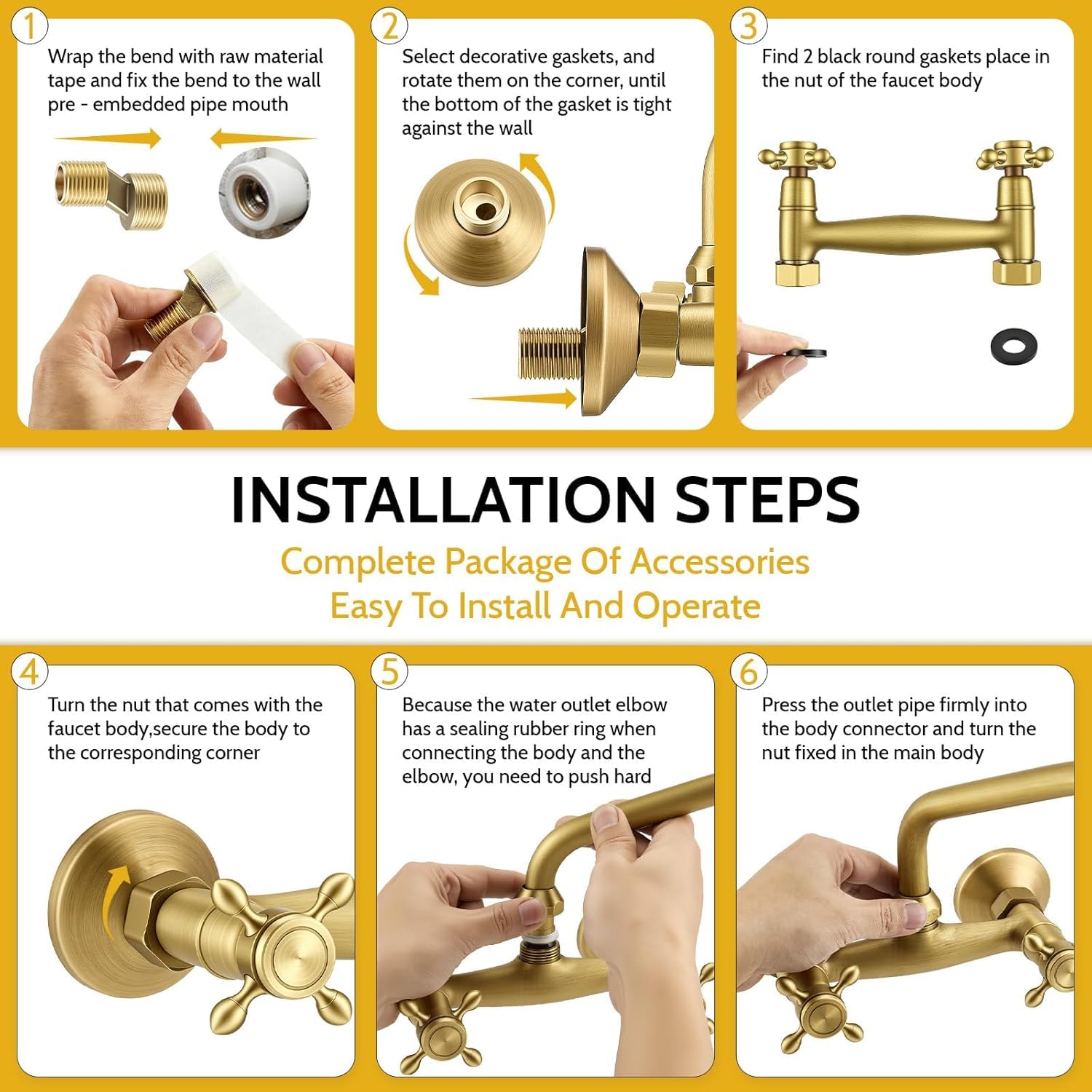 1

Wrap the bend with raw material tape and fix the bend to the wall pre - embedded pipe mouth

2

Select decorative gaskets, and rotate them on the corner, until the bottom of the gasket is tight against the wall

3

Find 2 black round gaskets place in the nut of the faucet body

INSTALLATION STEPS

Complete Package Of Accessories
Easy To Install And Operate

4

Turn the nut that comes with the faucet body,secure the body to the corresponding corner

5

Because the water outlet elbow has a sealing rubber ring when connecting the body and the elbow, you need to push hard

6

Press the outlet pipe firmly into the body connector and turn the nut fixed in the main body