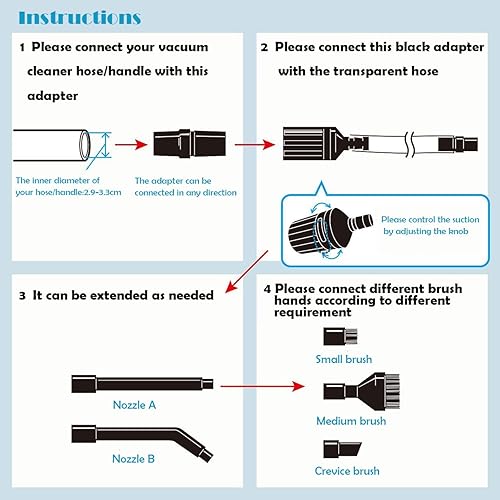 Instructions

1 Please connect your vacuum cleaner hose/handle with this adapter

The inner diameter of your hose/handle:2.9-3.3cm

The adapter can be connected in any direction

2 Please connect this black adapter with the transparent hose

Please control the suction by adjusting the knob

3 It can be extended as needed

Nozzle A

Nozzle B

4 Please connect different brush hands according to different requirement

Small brush

Medium brush

Crevice brush