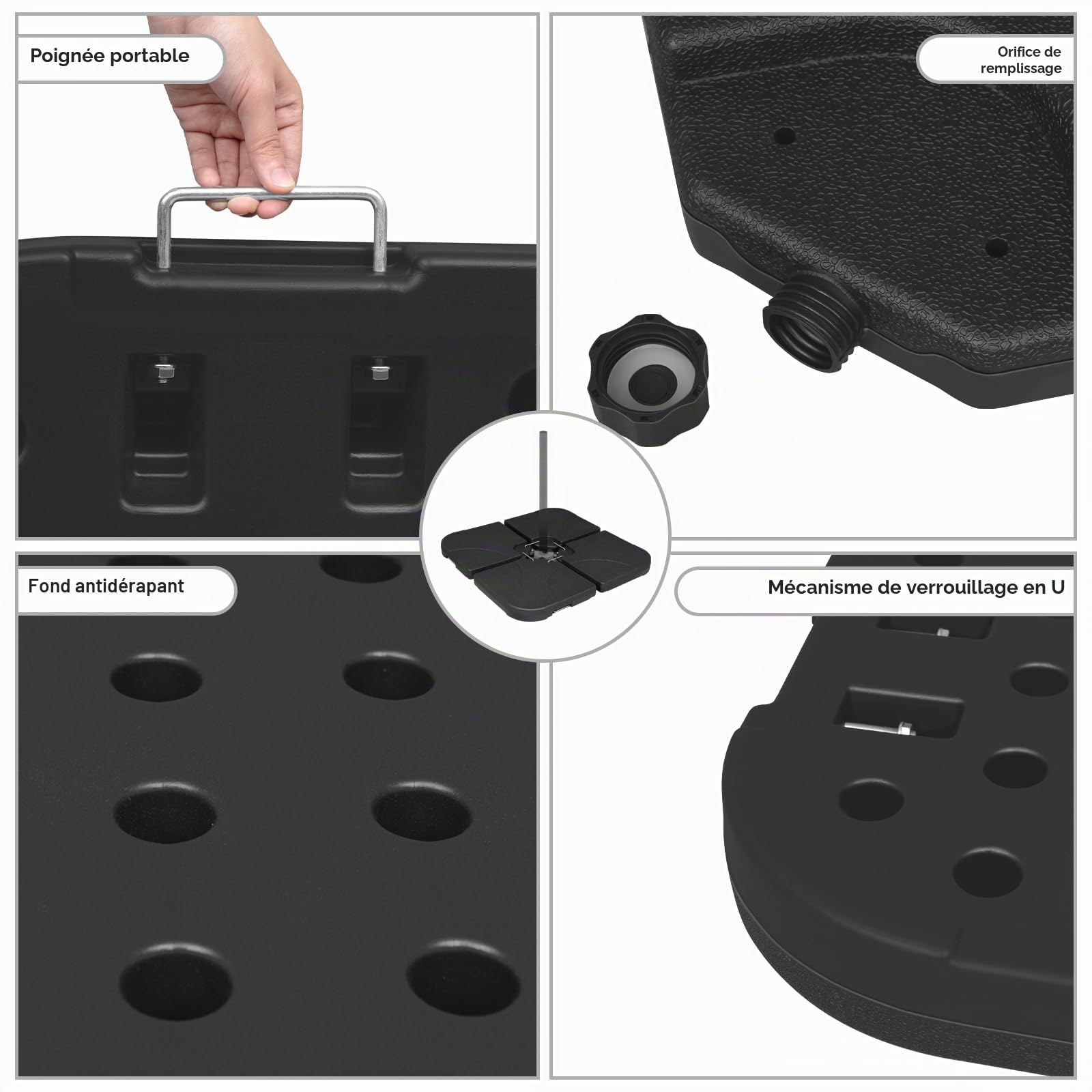 Poignée portable

Orifice de remplissage

Fond antidérapant

Mécanisme de verrouillage en U